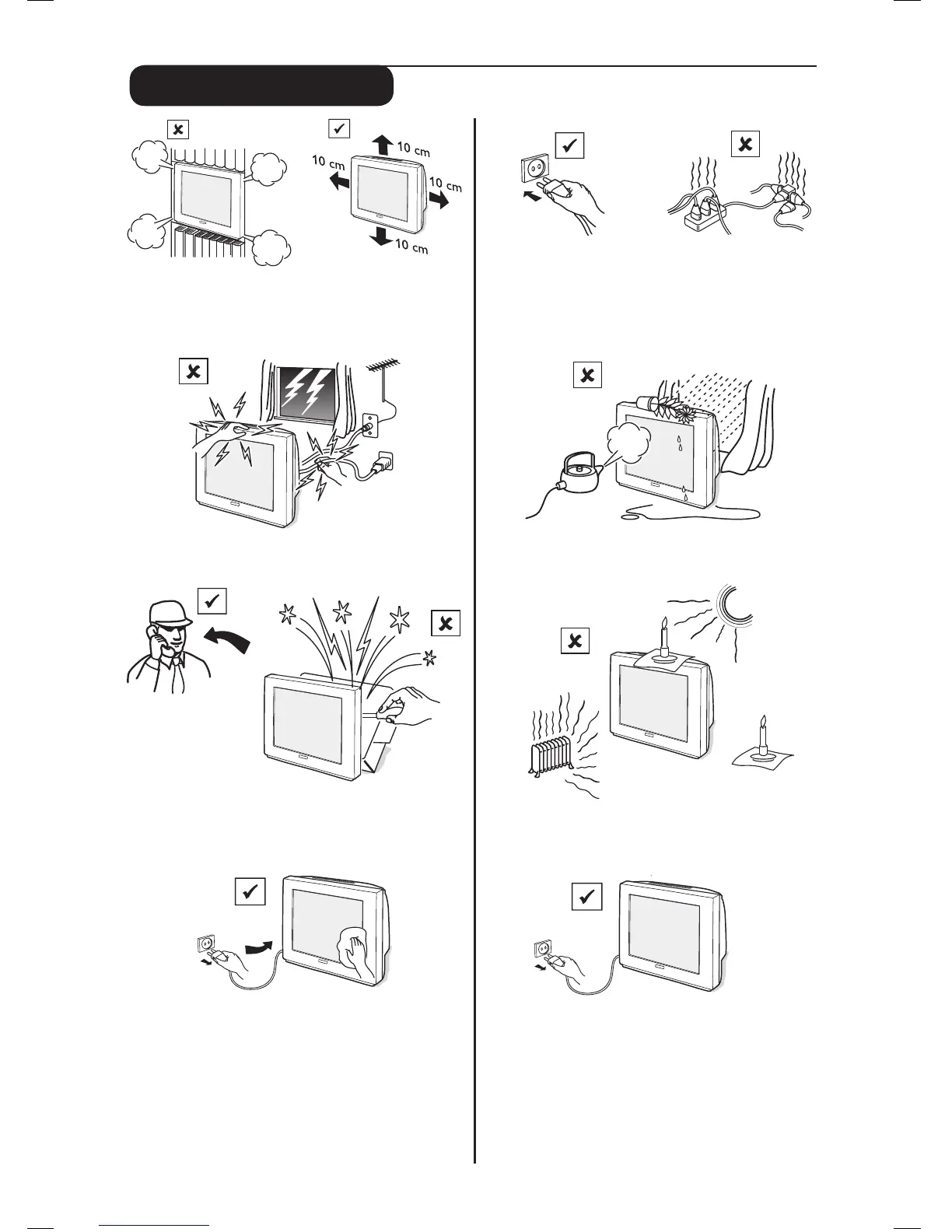 10 cm
10 cm
10 cm
10 cm