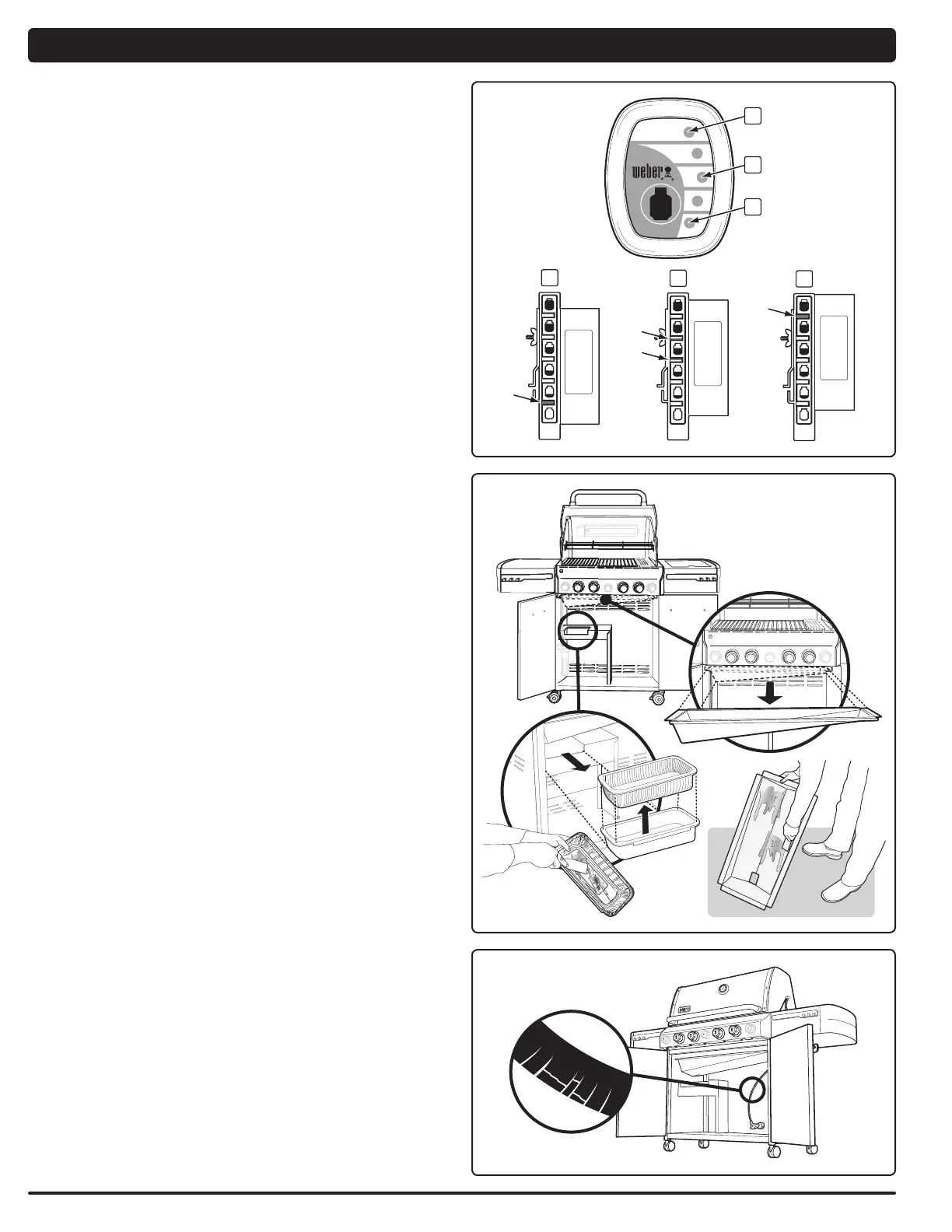 weber