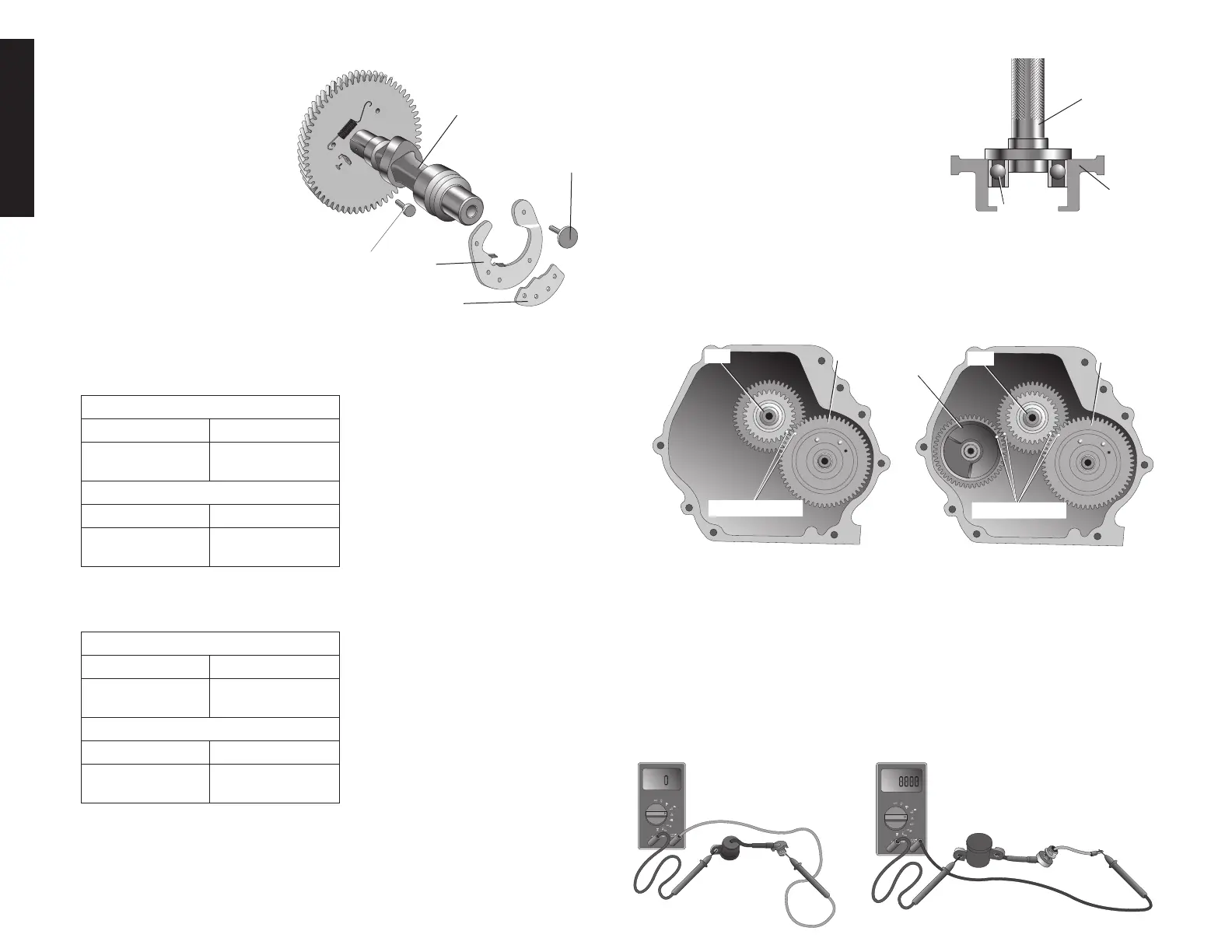 0

8888