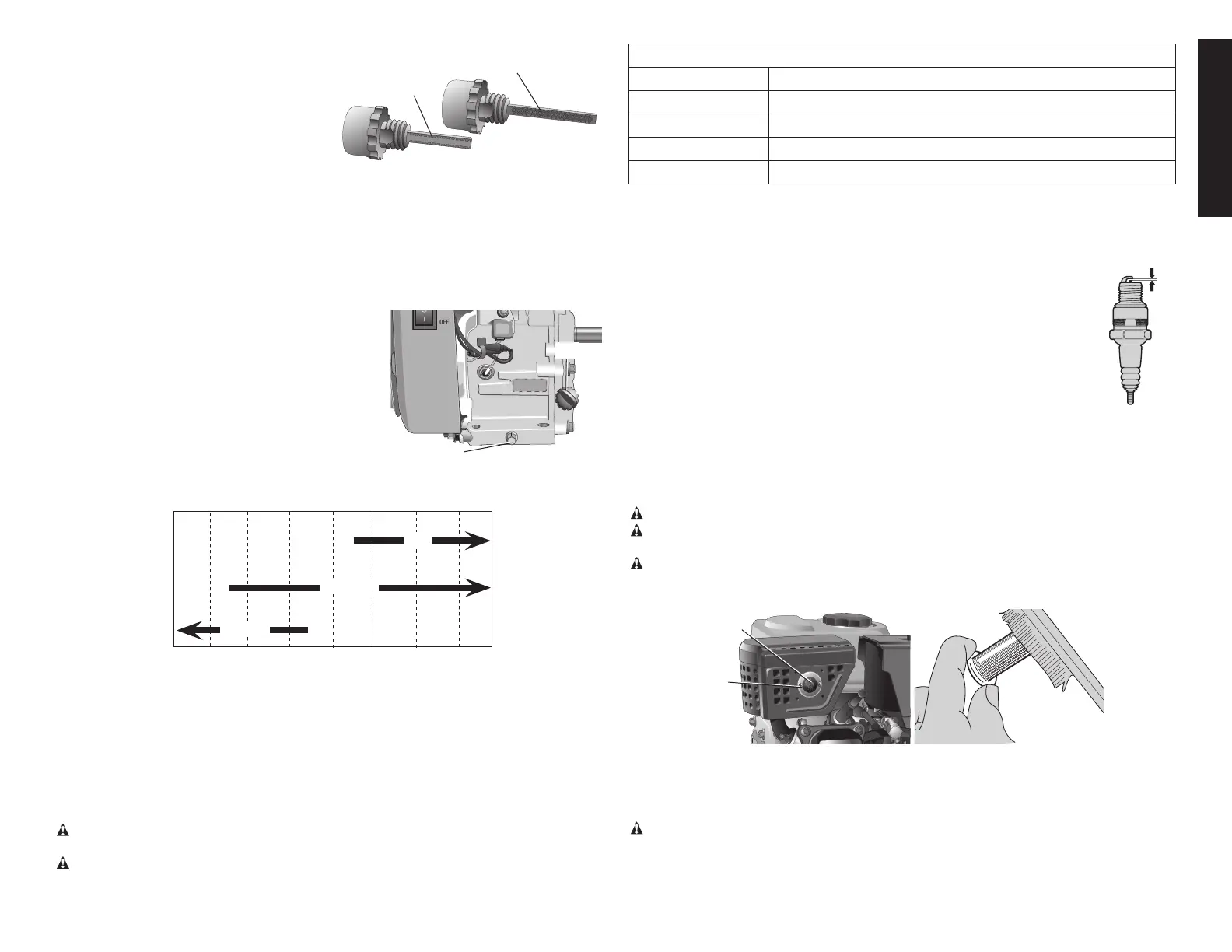 OFF