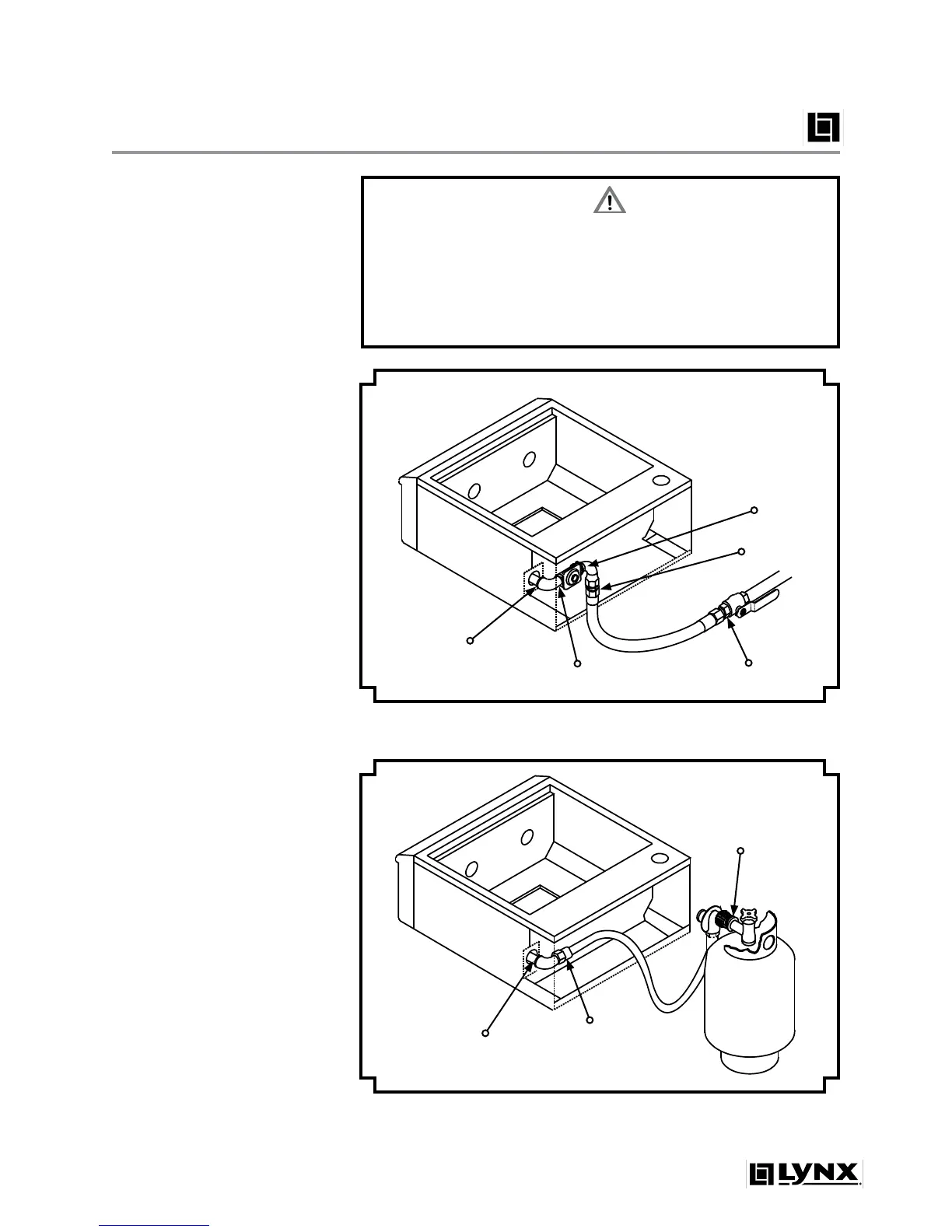 LYNX