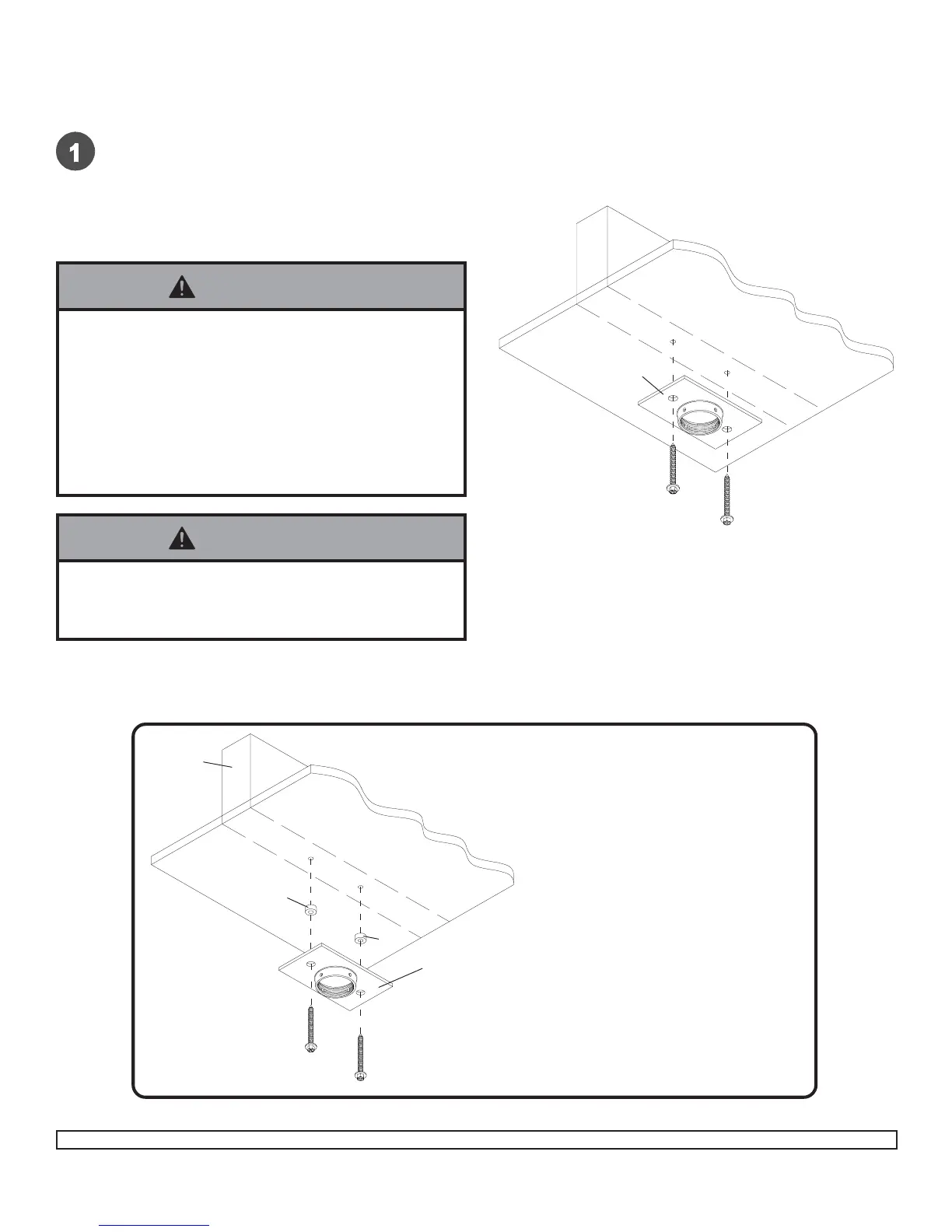 1