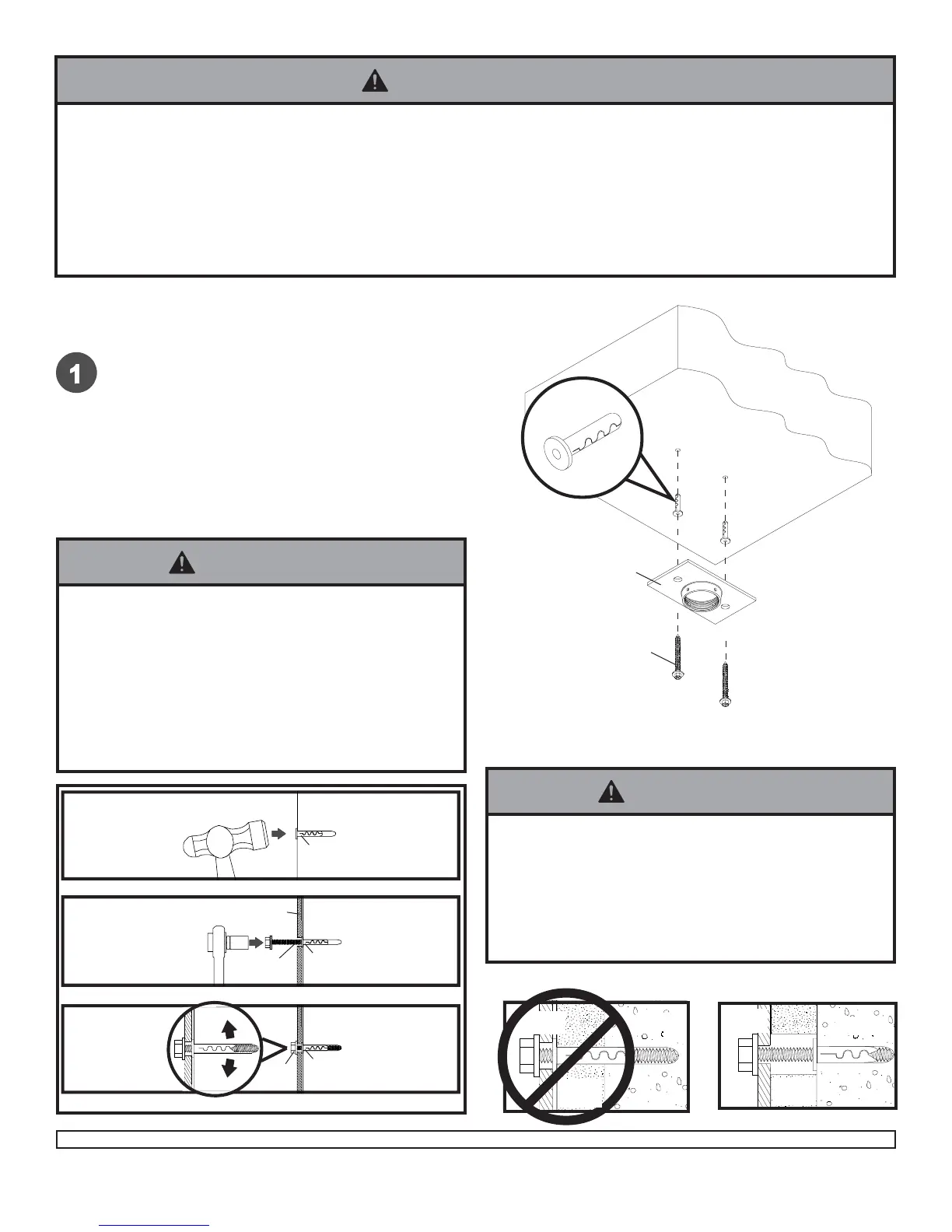 1