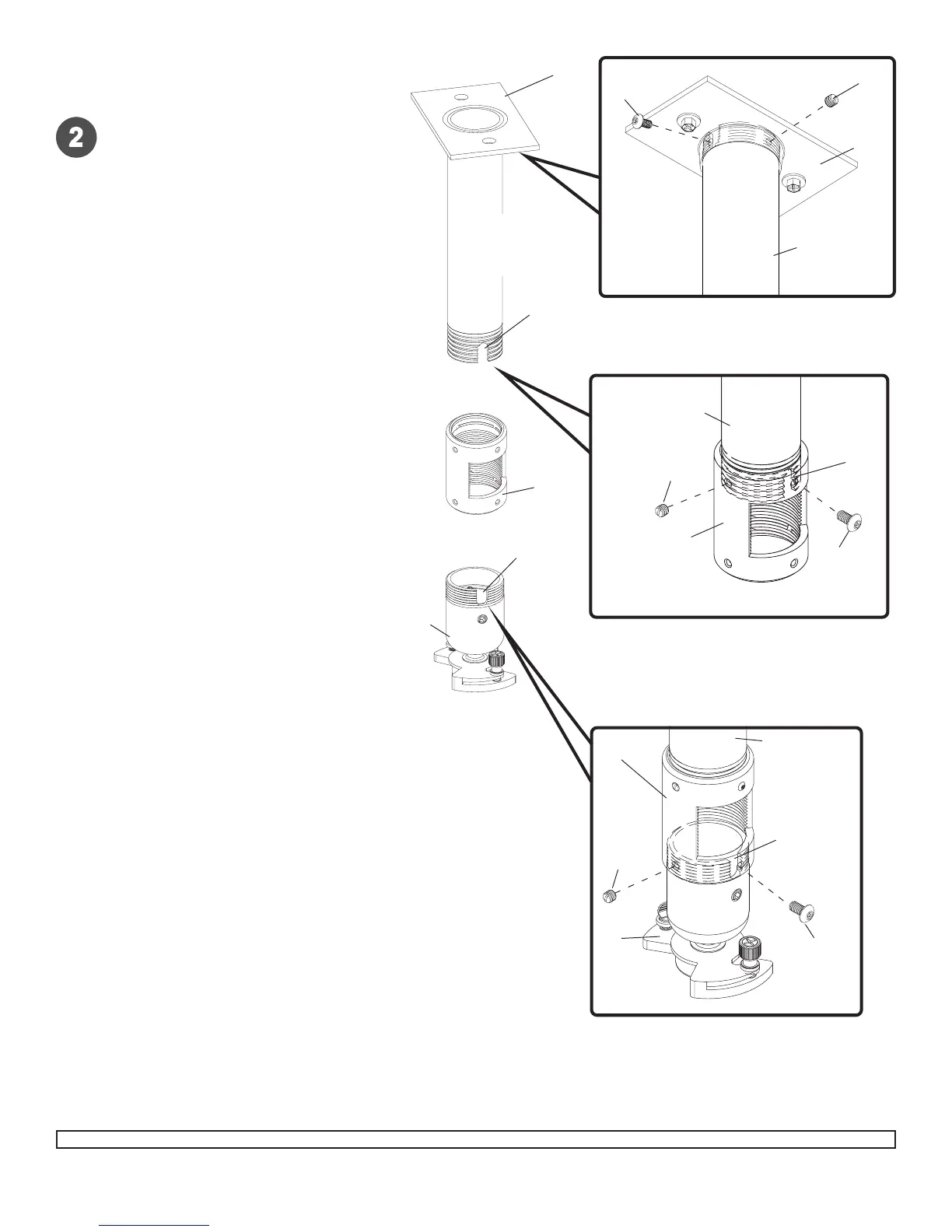 2