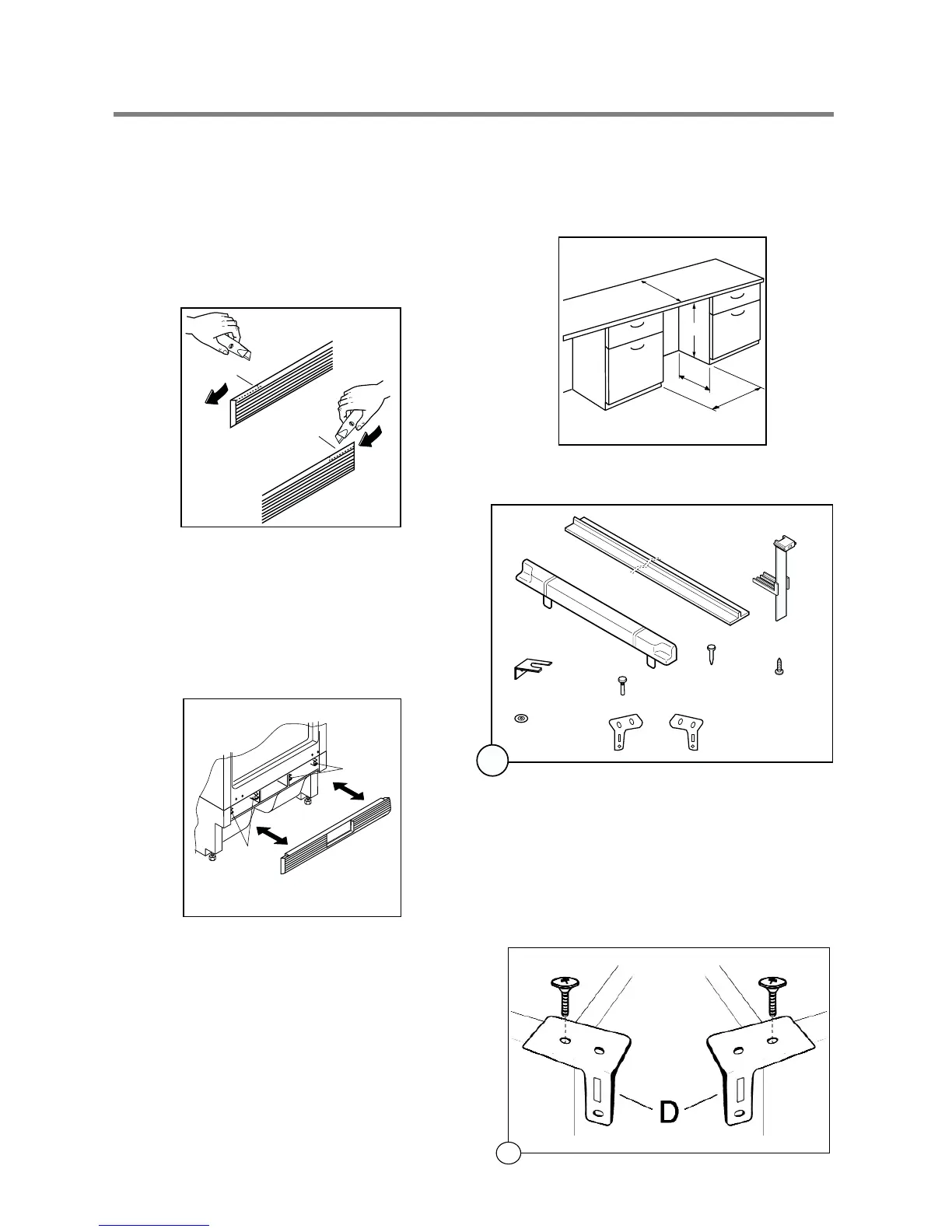 D