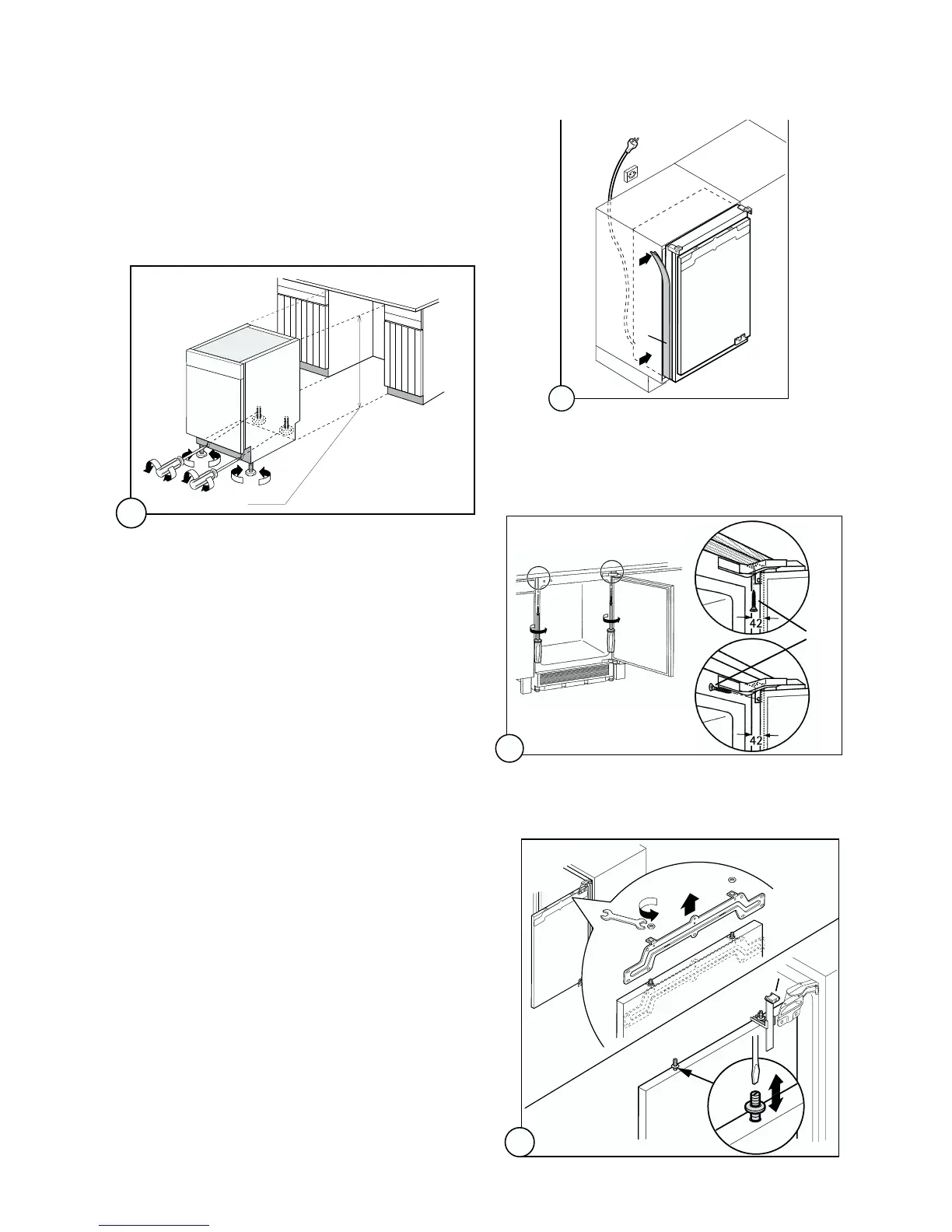 42

42