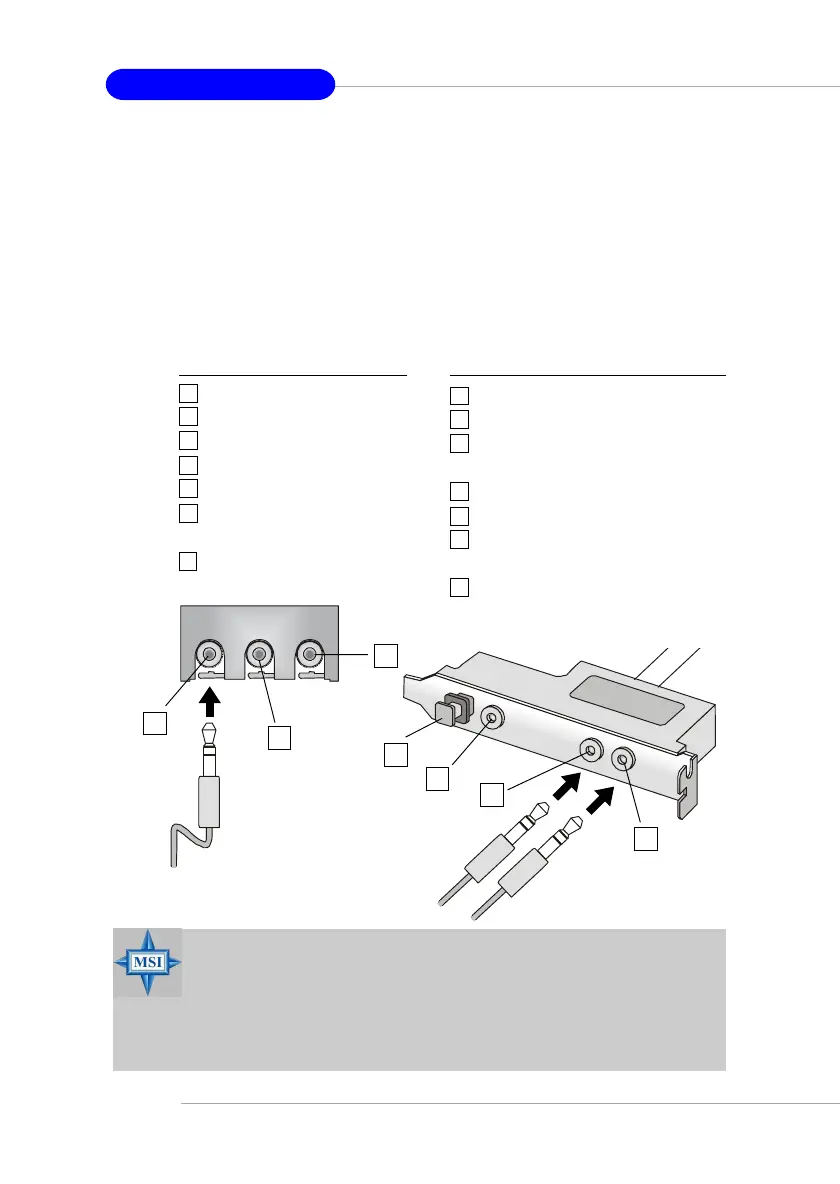 MSI