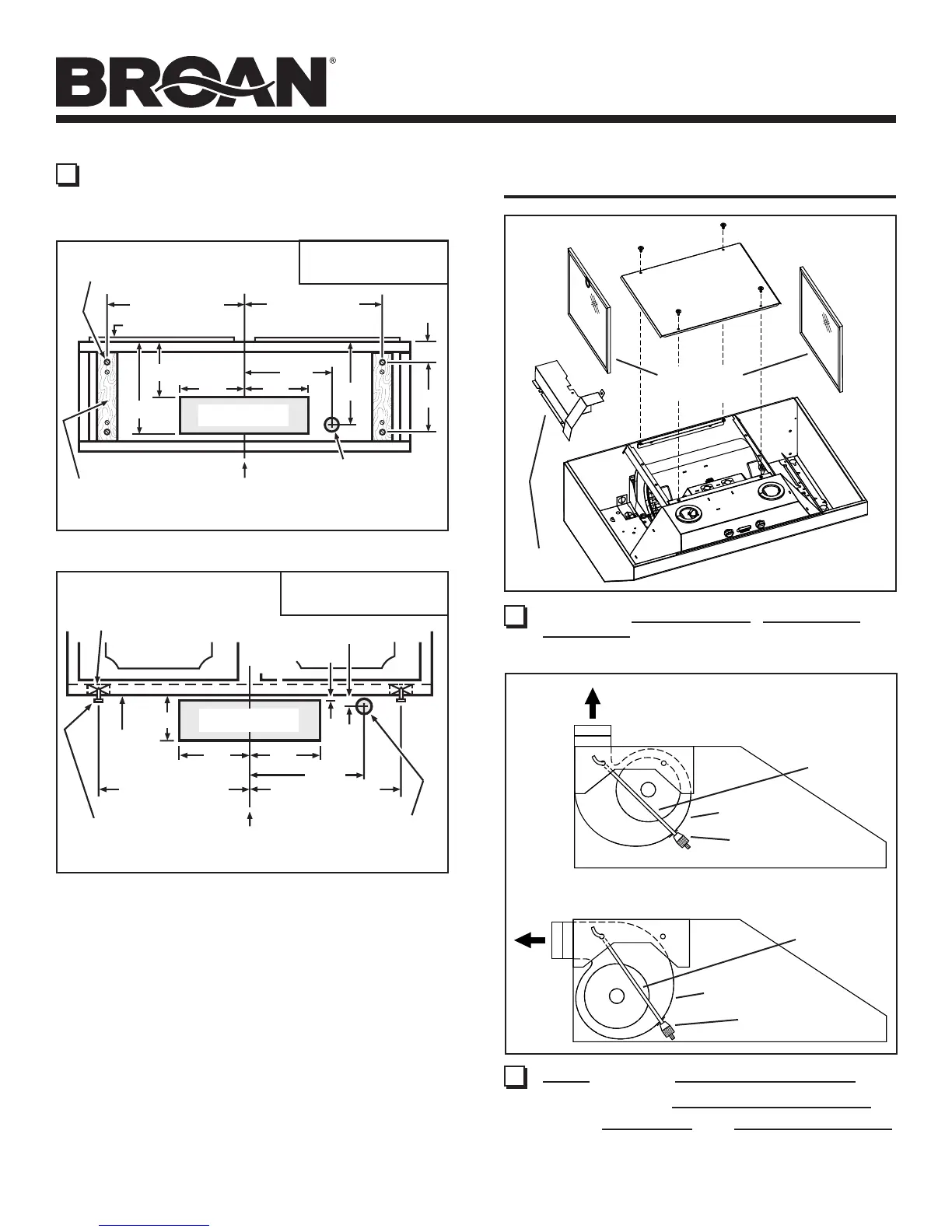 BROAN®