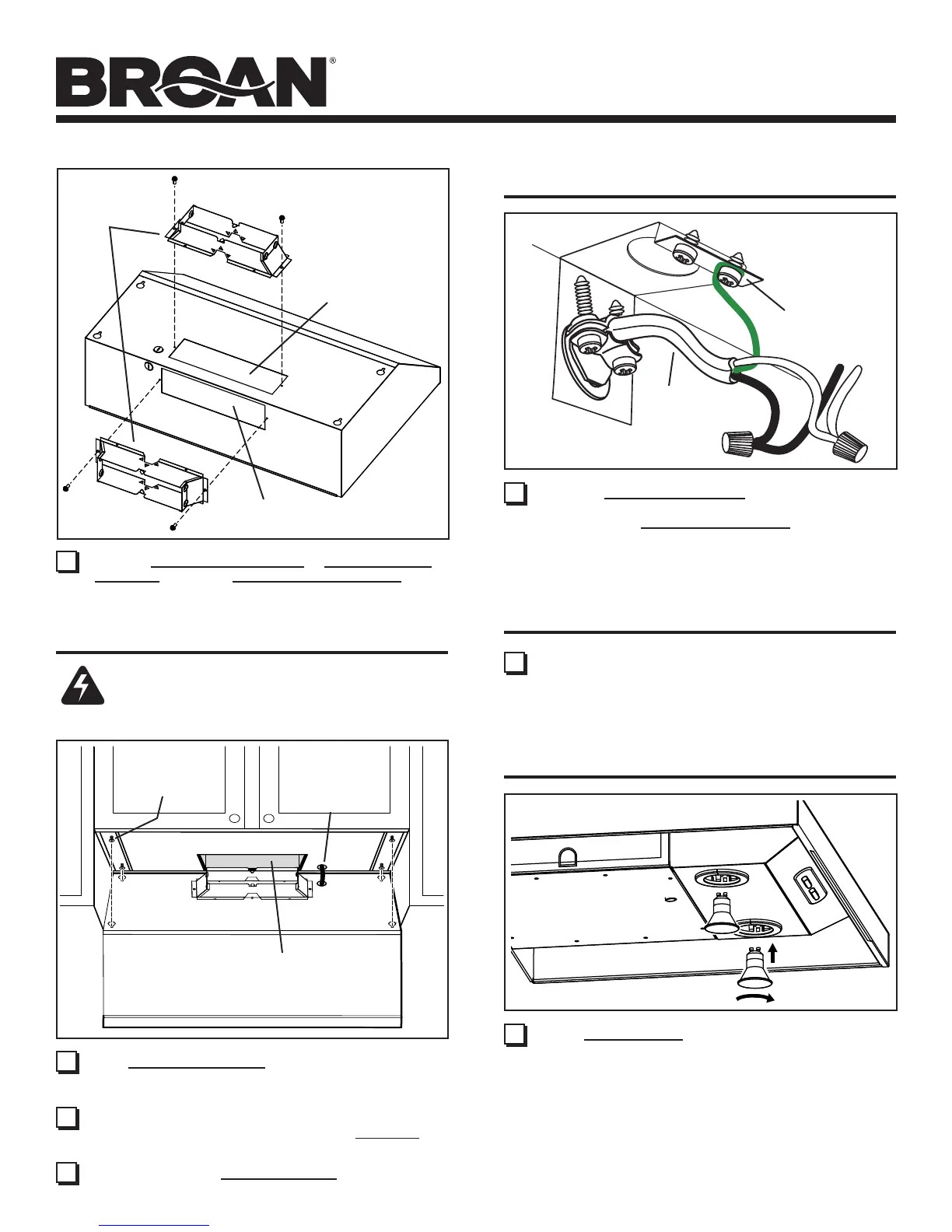 BROAN®