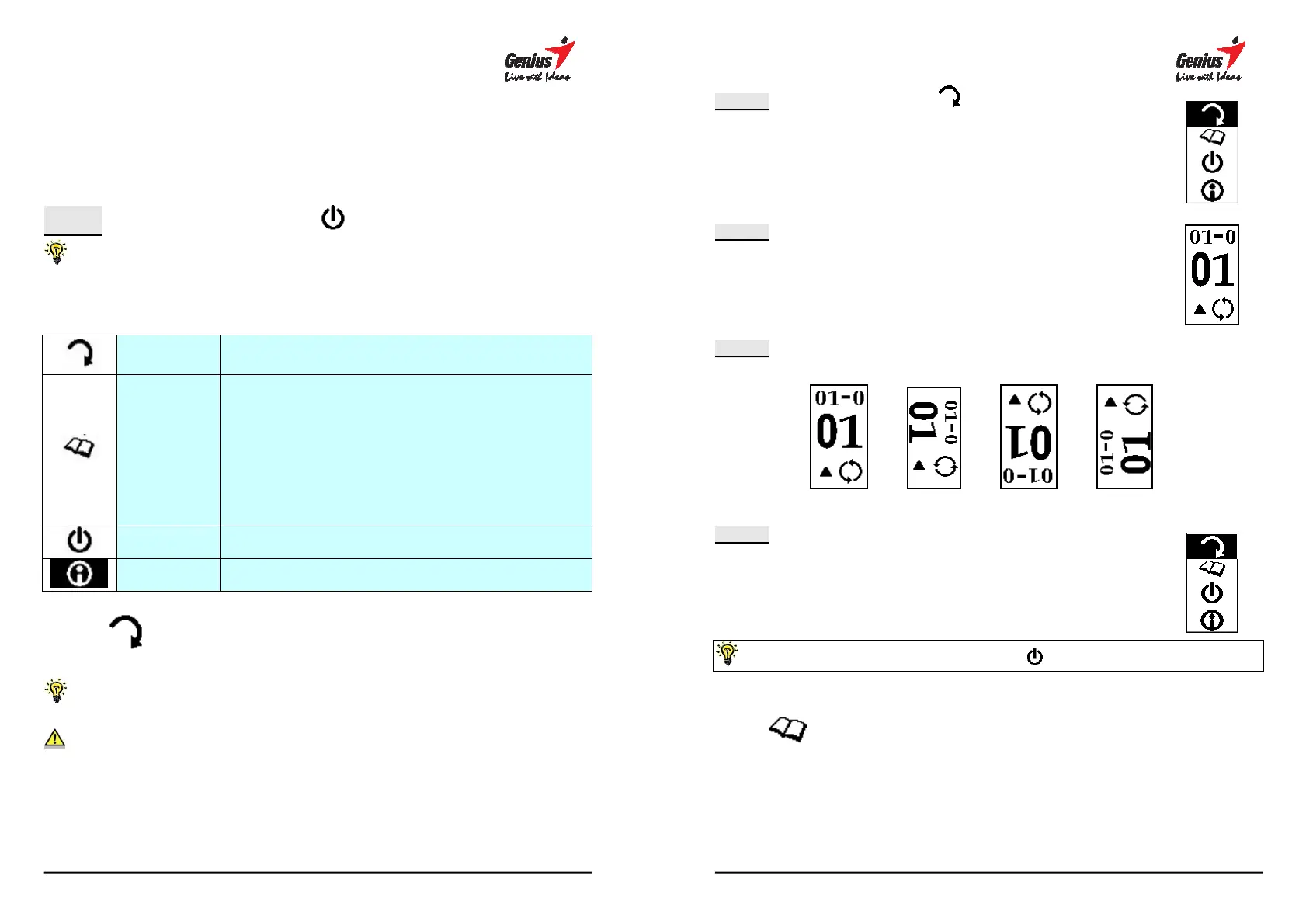 Genius
Live with Ideas

Genius
Live with Ideas

01-0
01

01-0
01

01-0
01

01-0
01

01-0
01