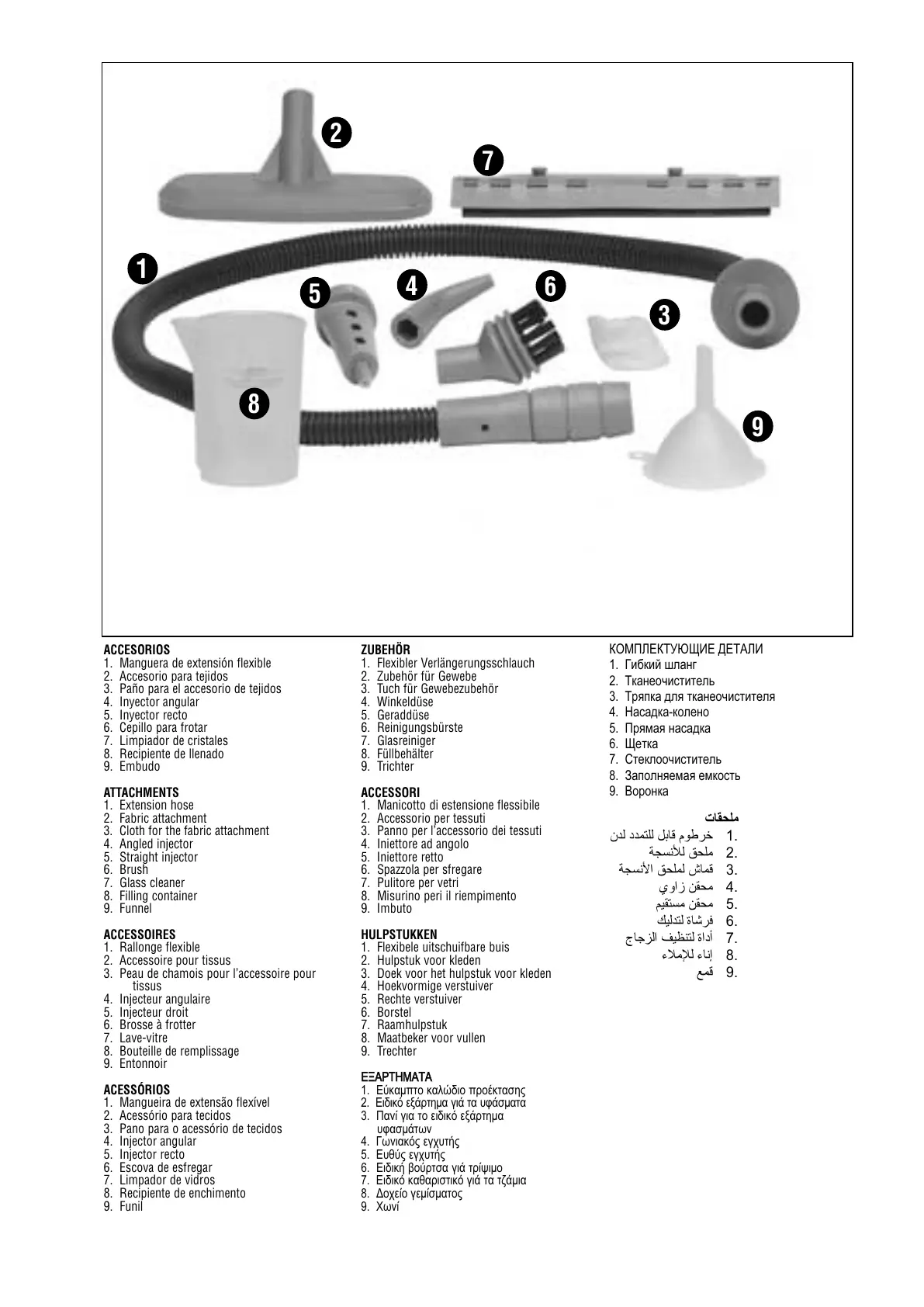 2
7
1
5
4
6
3
8
9

ACCESORIOS
1. Manguera de extensión flexible
2. Accesorio para tejidos
3. Paño para el accesorio de tejidos
4. Inyector angular
5. Inyector recto
6. Cepillo para frotar
7. Limpiador de cristales
8. Recipiente de llenado
9. Embudo

ATTACHMENTS
1. Extension hose
2. Fabric attachment
3. Cloth for the fabric attachment
4. Angled injector
5. Straight injector
6. Brush
7. Glass cleaner
8. Filling container
9. Funnel

ACCESSOIRES
1. Rallonge flexible
2. Accessoire pour tissus
3. Peau de chamois pour l'accessoire pour tissus
4. Injecteur angulaire
5. Injecteur droit
6. Brosse à frotter
7. Lave-vitre
8. Bouteille de remplissage
9. Entonnoir

ACESSÓRIOS
1. Mangueira de extensão flexível
2. Acessório para tecidos
3. Pano para o acessório de tecidos
4. Injector angular
5. Injector recto
6. Escova de esfregar
7. Limpador de vidros
8. Recipiente de enchimento
9. Funil

ZUBEHÖR
1. Flexibler Verlängerungsschlauch
2. Zubehör für Gewebe
3. Tuch für Gewebezubehör
4. Winkeldüse
5. Geraddüse
6. Reinigungsbürste
7. Glasreiniger
8. Füllbehälter
9. Trichter

ACCESSORI
1. Manicotto di estensione flessibile
2. Accessorio per tessuti
3. Panno per l'accessorio dei tessuti
4. Iniettore ad angolo
5. Iniettore retto
6. Spazzola per sfregare
7. Pulitore per vetri
8. Misurino peri il riempimento
9. Imbuto

HULPSTUKKEN
1. Flexibele uitschuifbare buis
2. Hulpstuk voor kleden
3. Doek voor het hulpstuk voor kleden
4. Hoekvormige verstuiver
5. Rechte verstuiver
6. Borstel
7. Raamhulpstuk
8. Maatbeker voor vullen
9. Trechter

ΕΞΑΡΤΗΜΑΤΑ
1. Εύκαμπτο καλώδιο προέκτασης
2. Ειδικό εξάρτημα γιά τα υφάσματα
3. Πανί για το ειδικό εξάρτημα υφασμάτων
4. Γωνιακός εγχυτής
5. Ευθύς εγχυτής
6. Ειδική βούρτσα γιά τρίψιμο
7. Ειδικό καθαριστικό γιά τα τζάμια
8. Δοχείο γεμίσματος
9. Χωνί

КОМПЛЕКТУЮЩИЕ ДЕТАЛИ
1. Гибкий шланг
2. Тканеочиститель
3. Тряпка для тканеочистителя
4. Насадка-колено
5. Прямая насадка
6. Щетка
7. Стеклоочиститель
8. Заполняемая емкость
9. Воронка

ملحقات
1. خرطوم قابل للتمدد لدن
2. ملحق للأنسجة
3. قماش لملحق الأنسجة
4. محقن زاوي
5. محقن مستقيم
6. فرشاة لتدليك
7. أداة لتنظيف الزجاج
8. إناء للإملاء
9. قمع