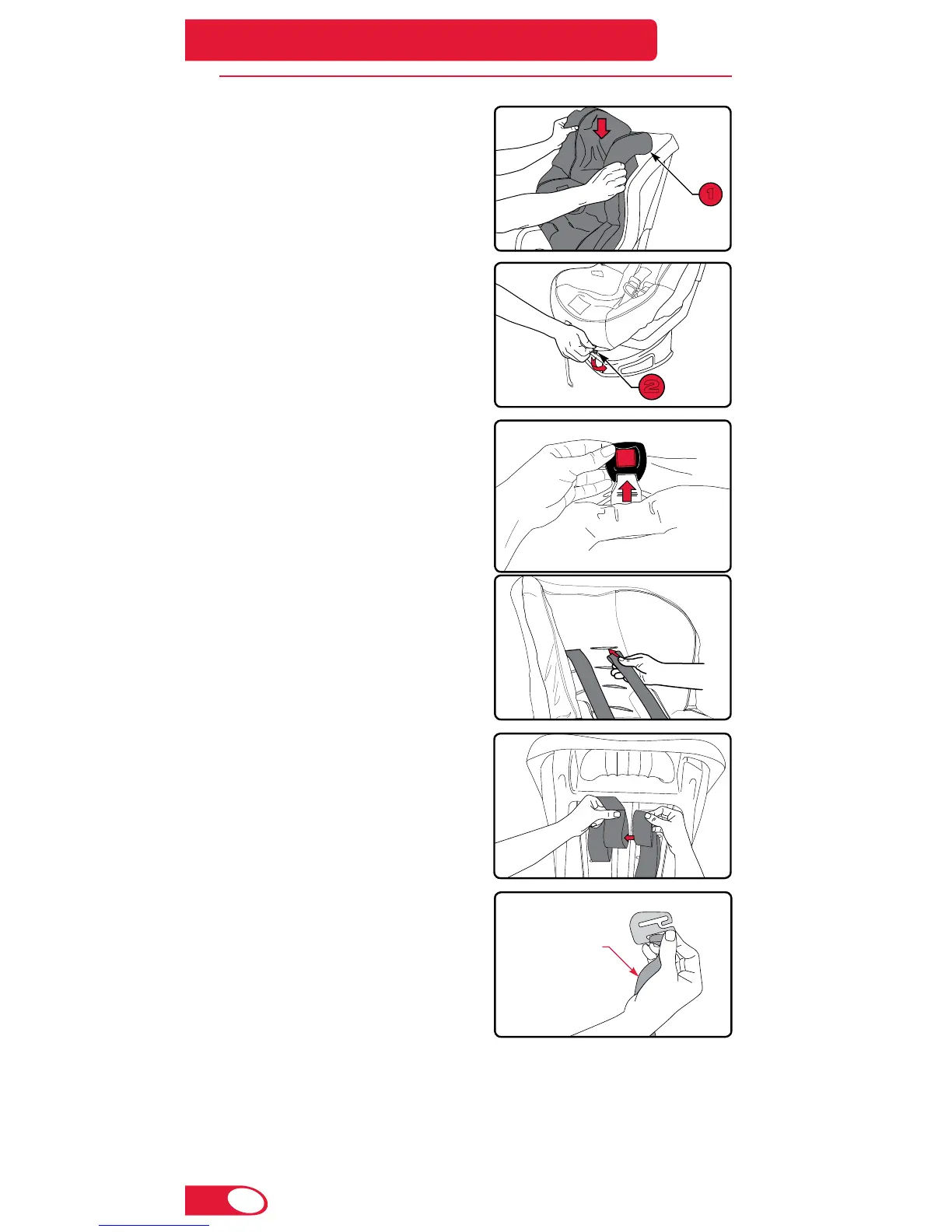 1

2