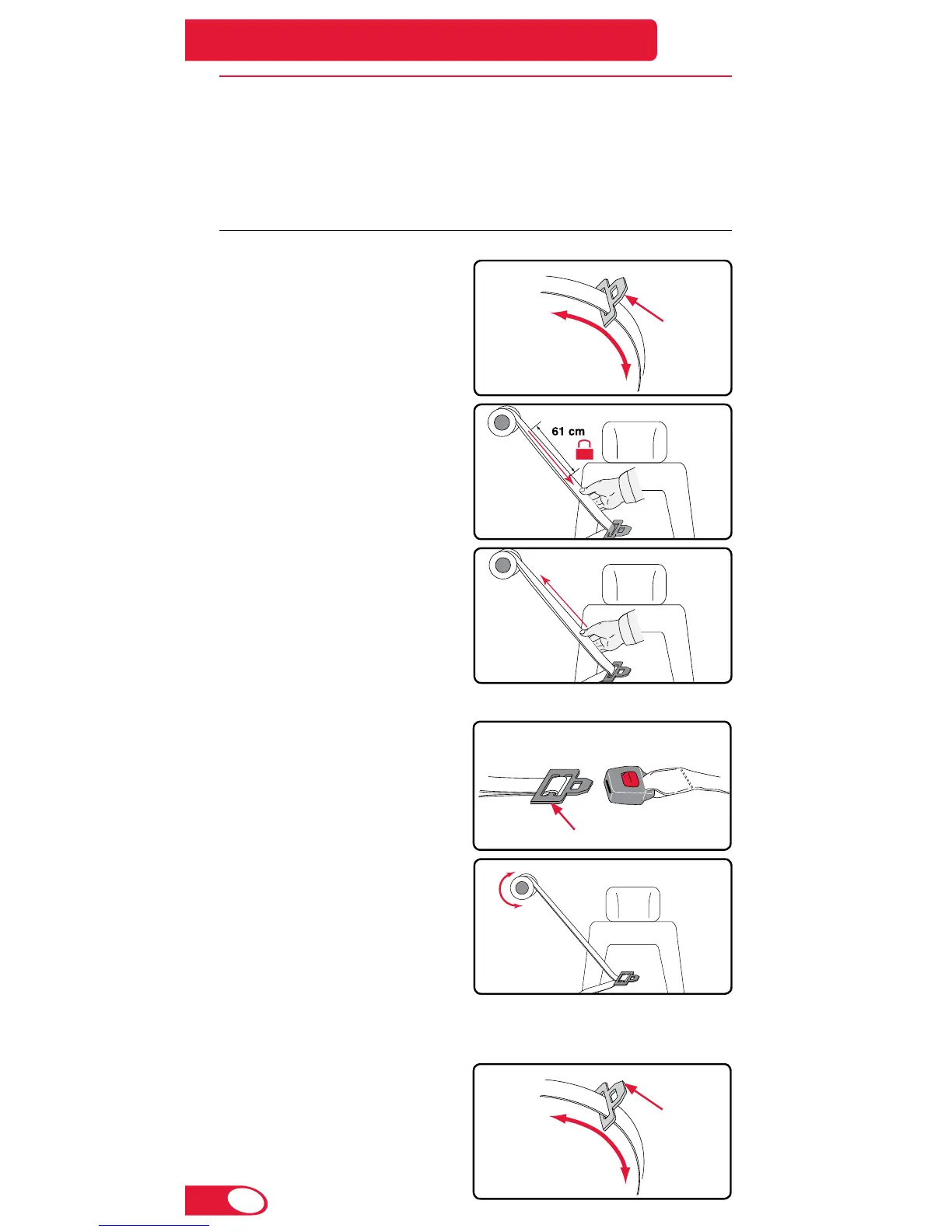 61 cm