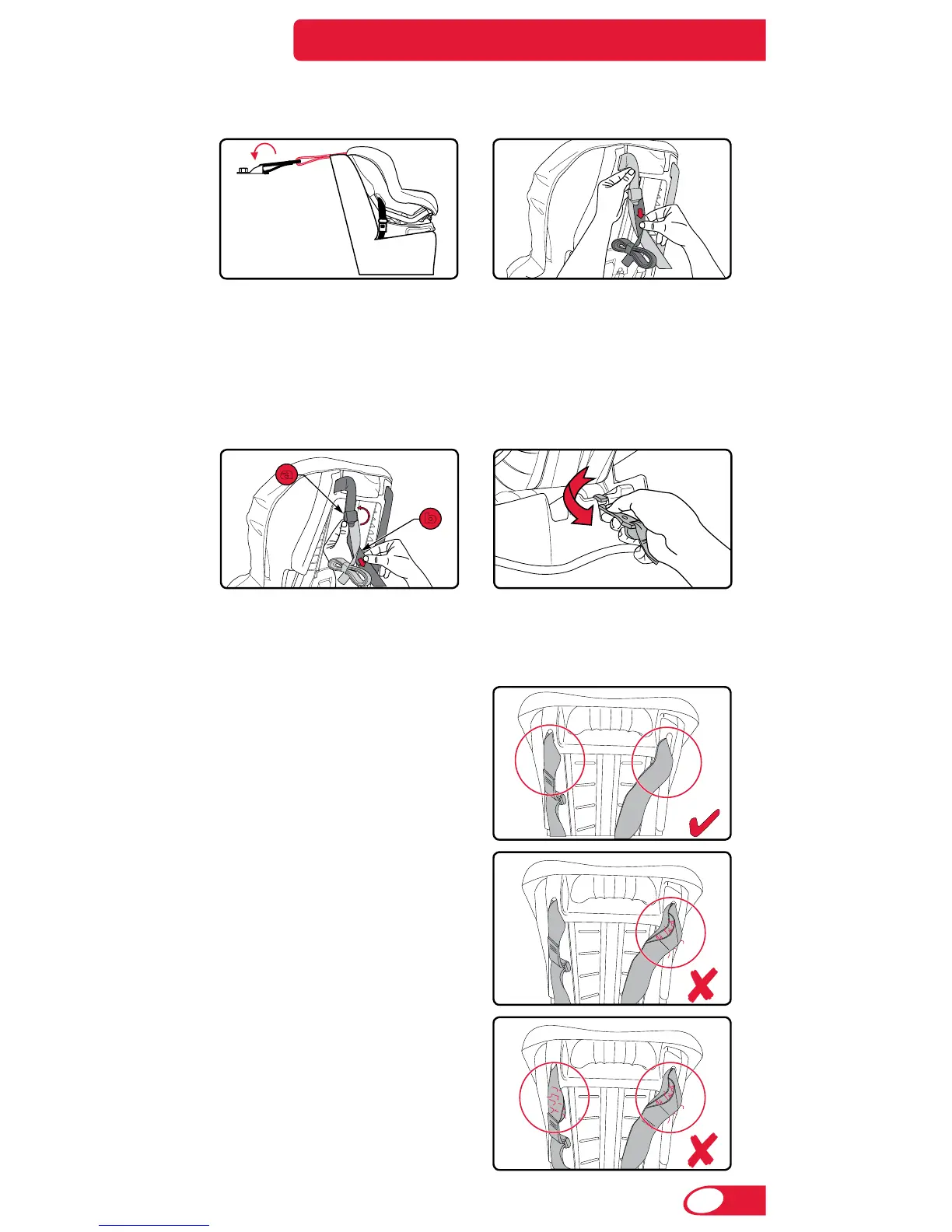 a

b