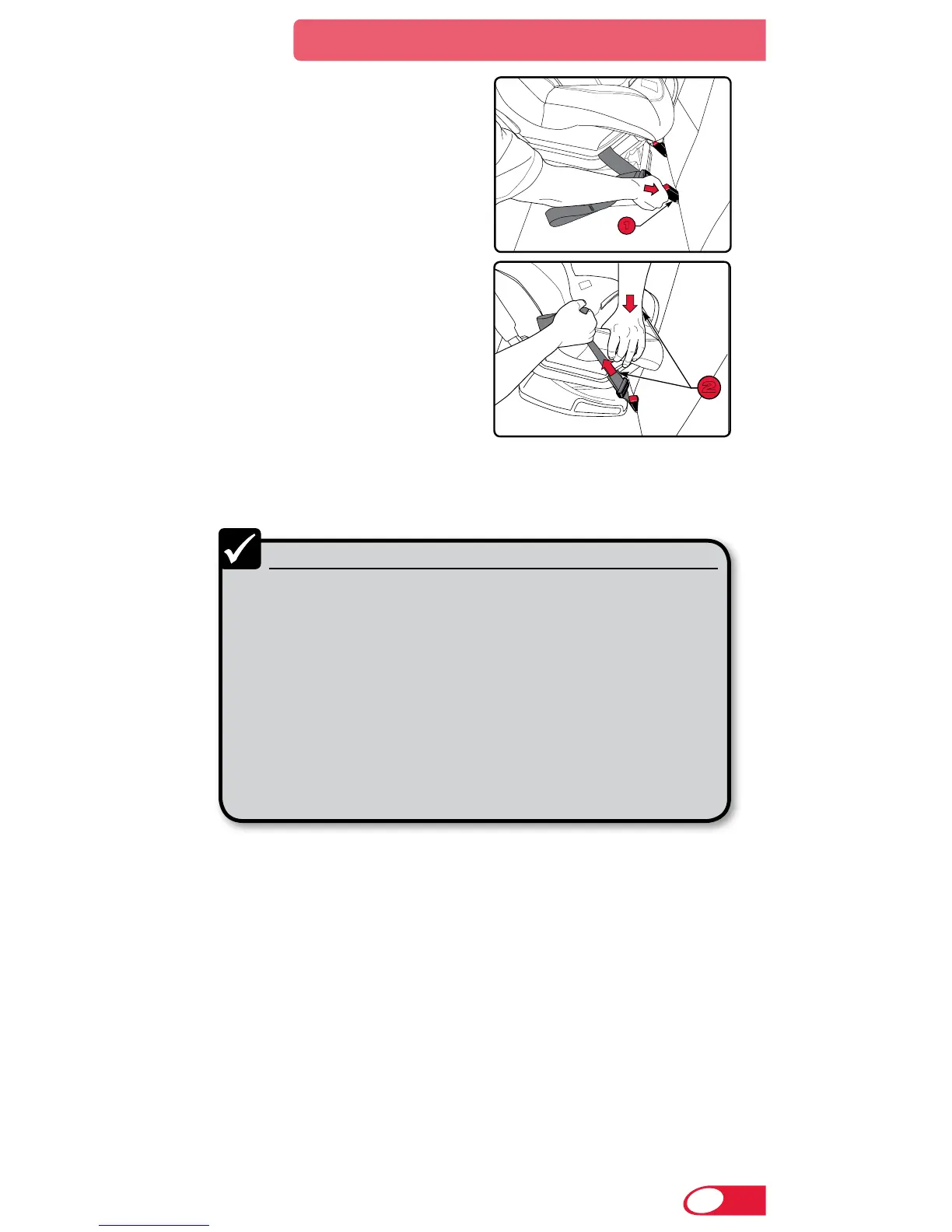 1

2