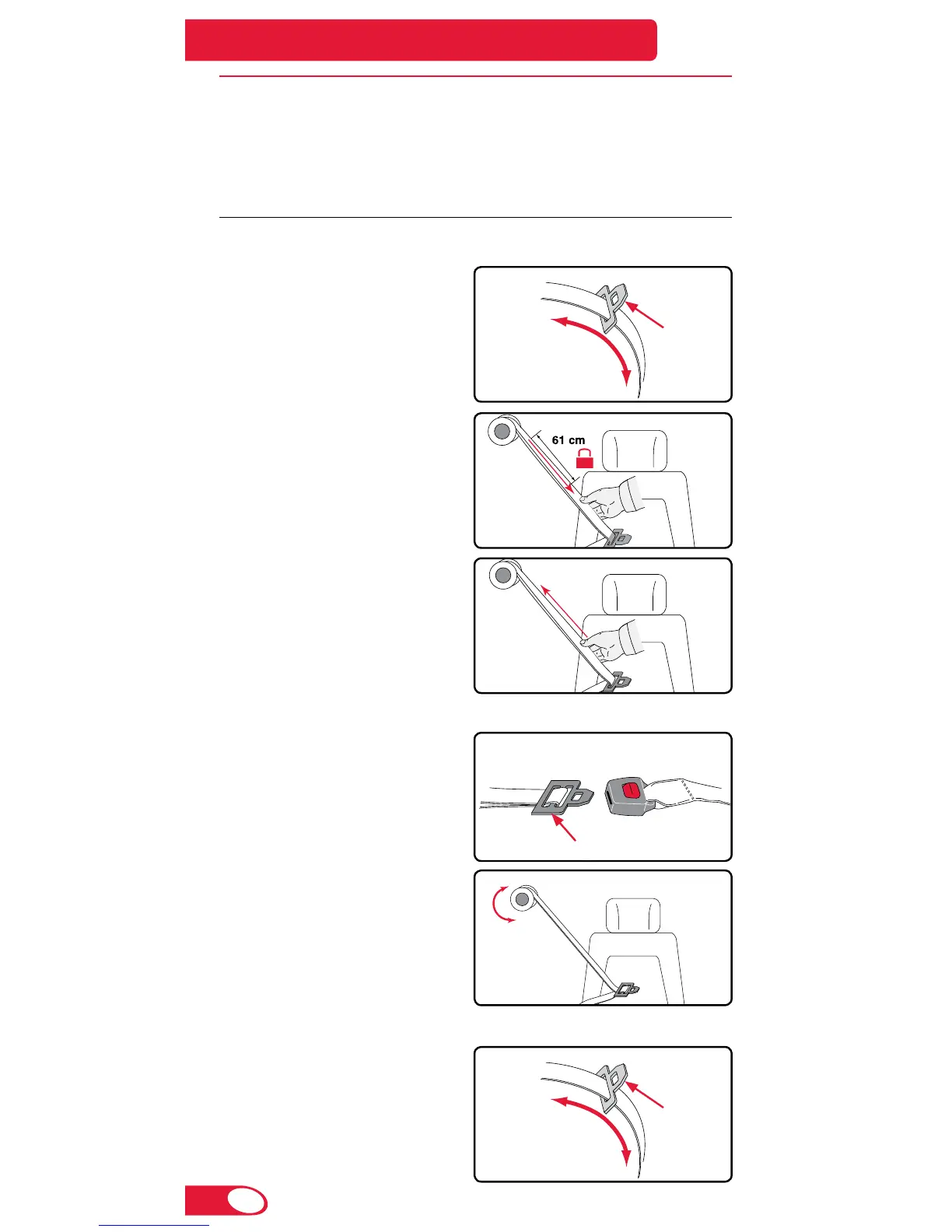 61 cm