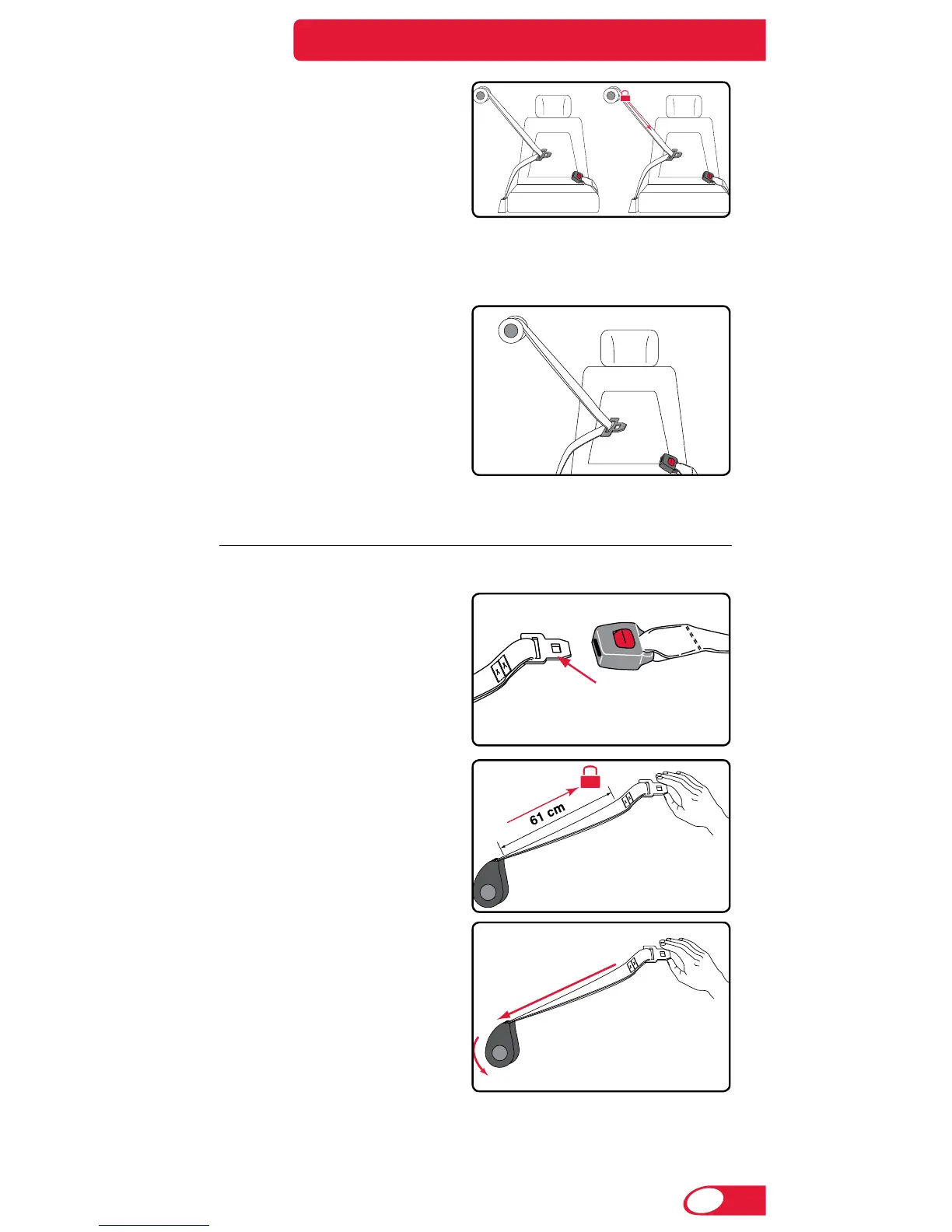 61 cm