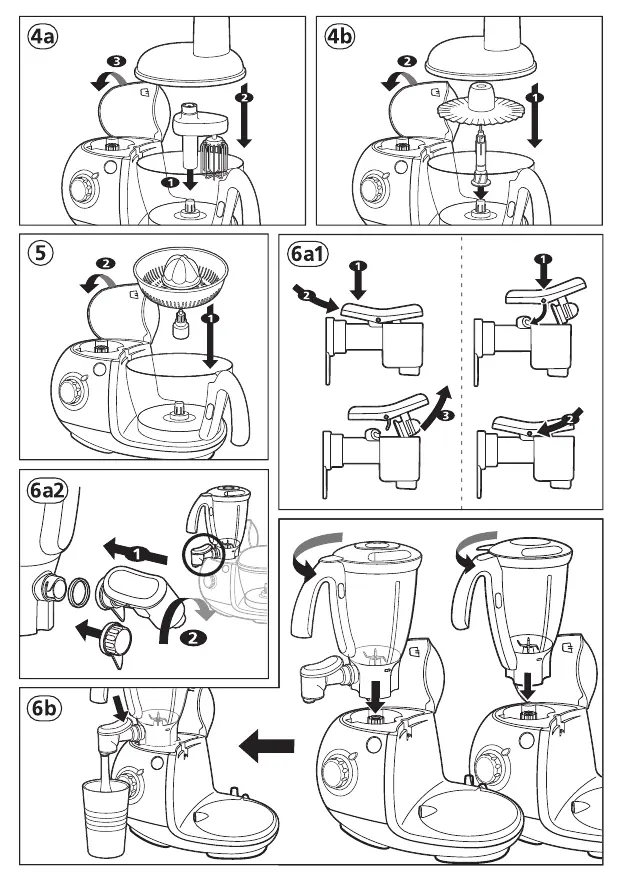 4a
3
2
1

4b
2
1

5
2
1

6a1
1
2
1
3
2

6a2
1
2

6b