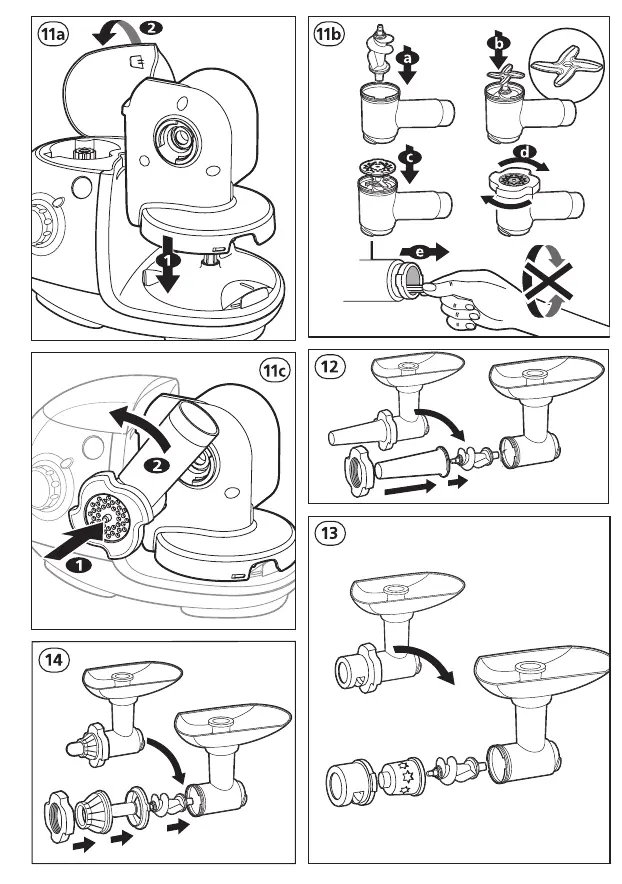 11a
2
1
11b
a
b
c
d
e
11c
2
1
12
13
14