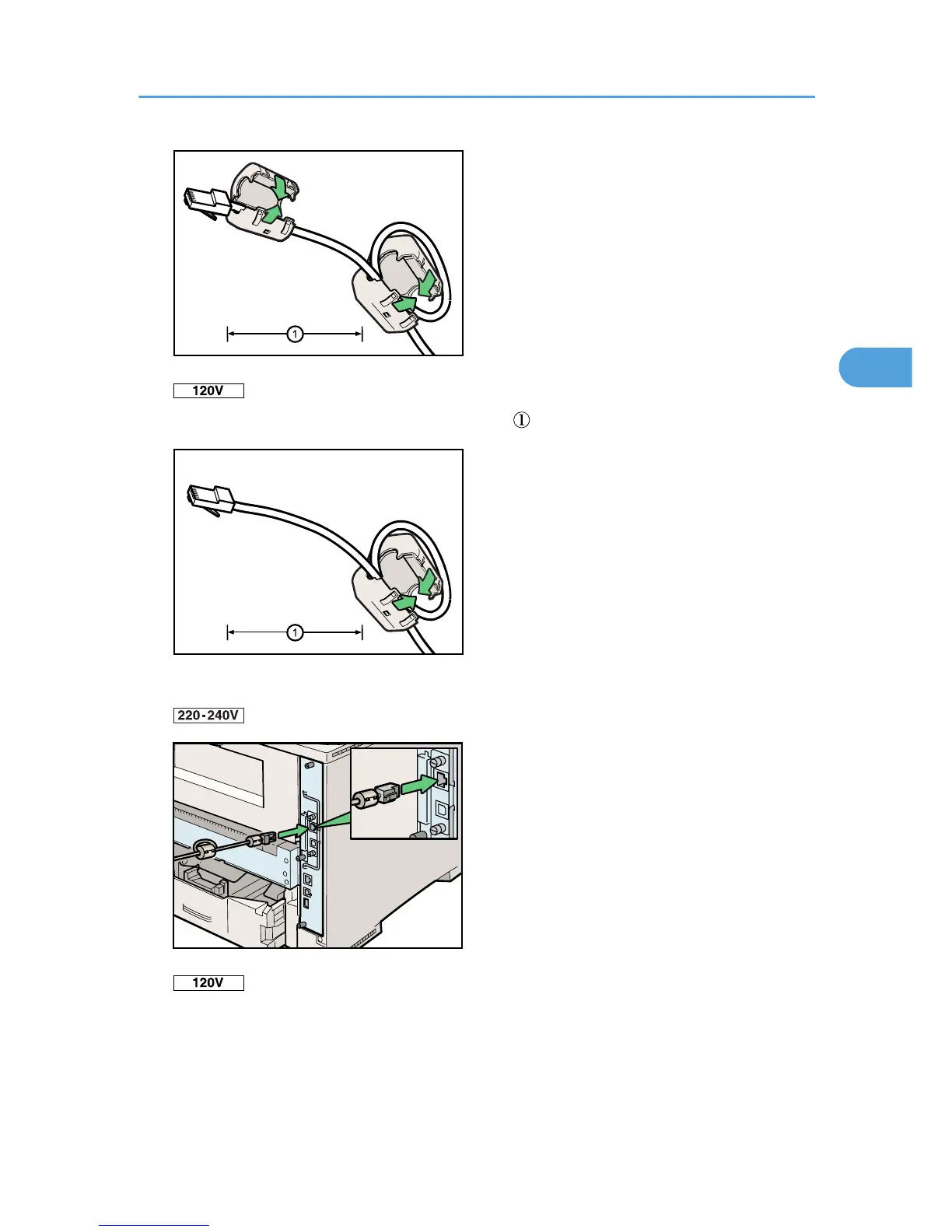 1

120V

①

1

220-240V

120V