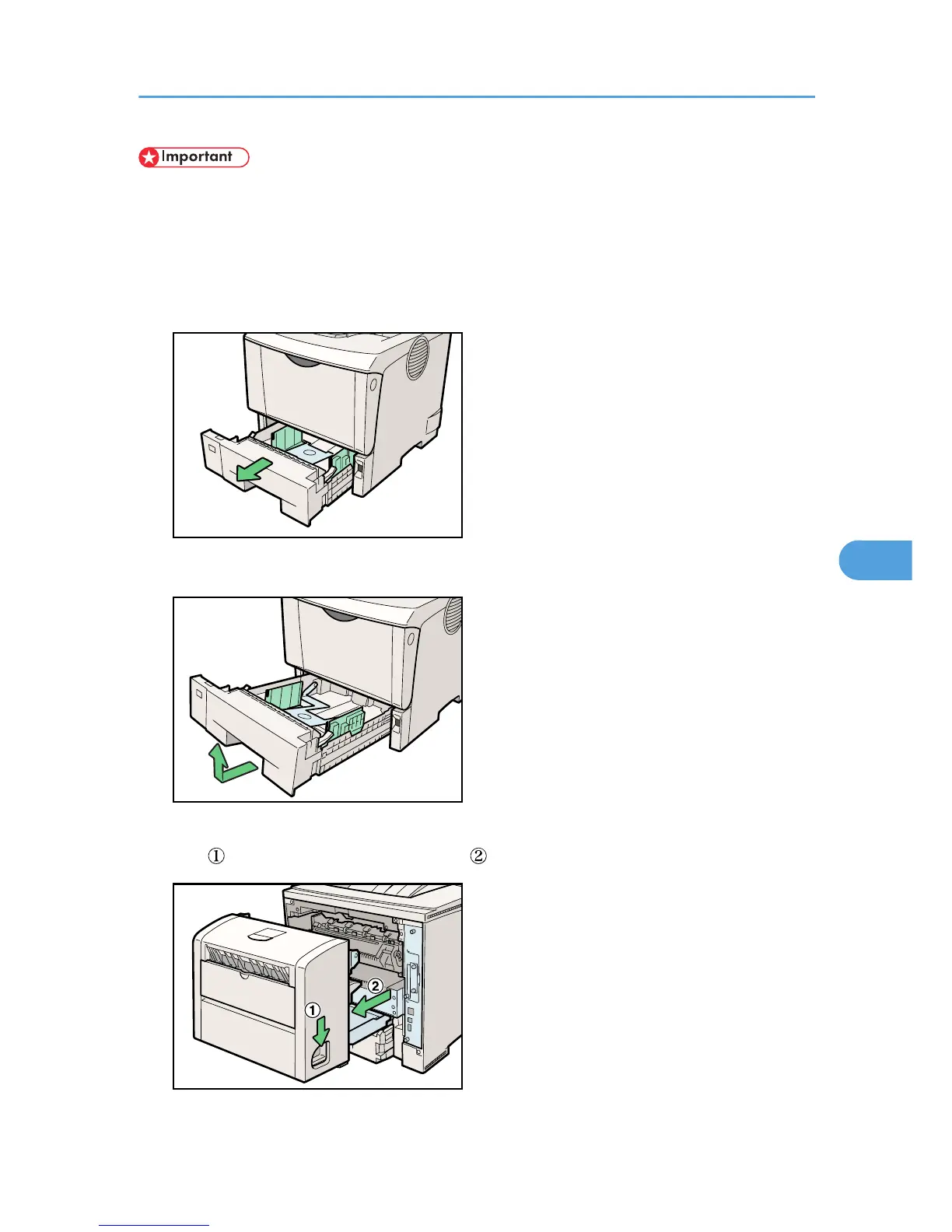 Important

①

②

②

①