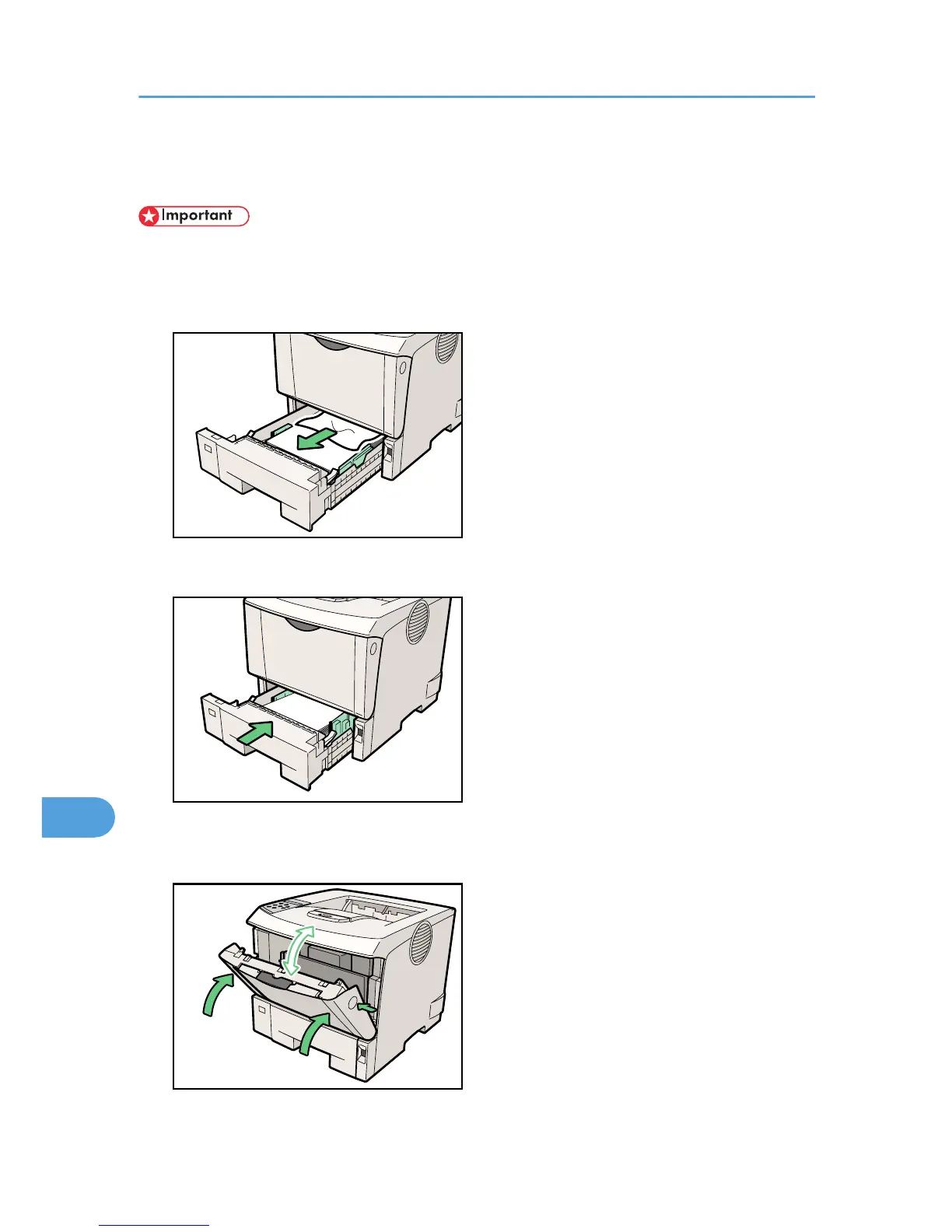 Important