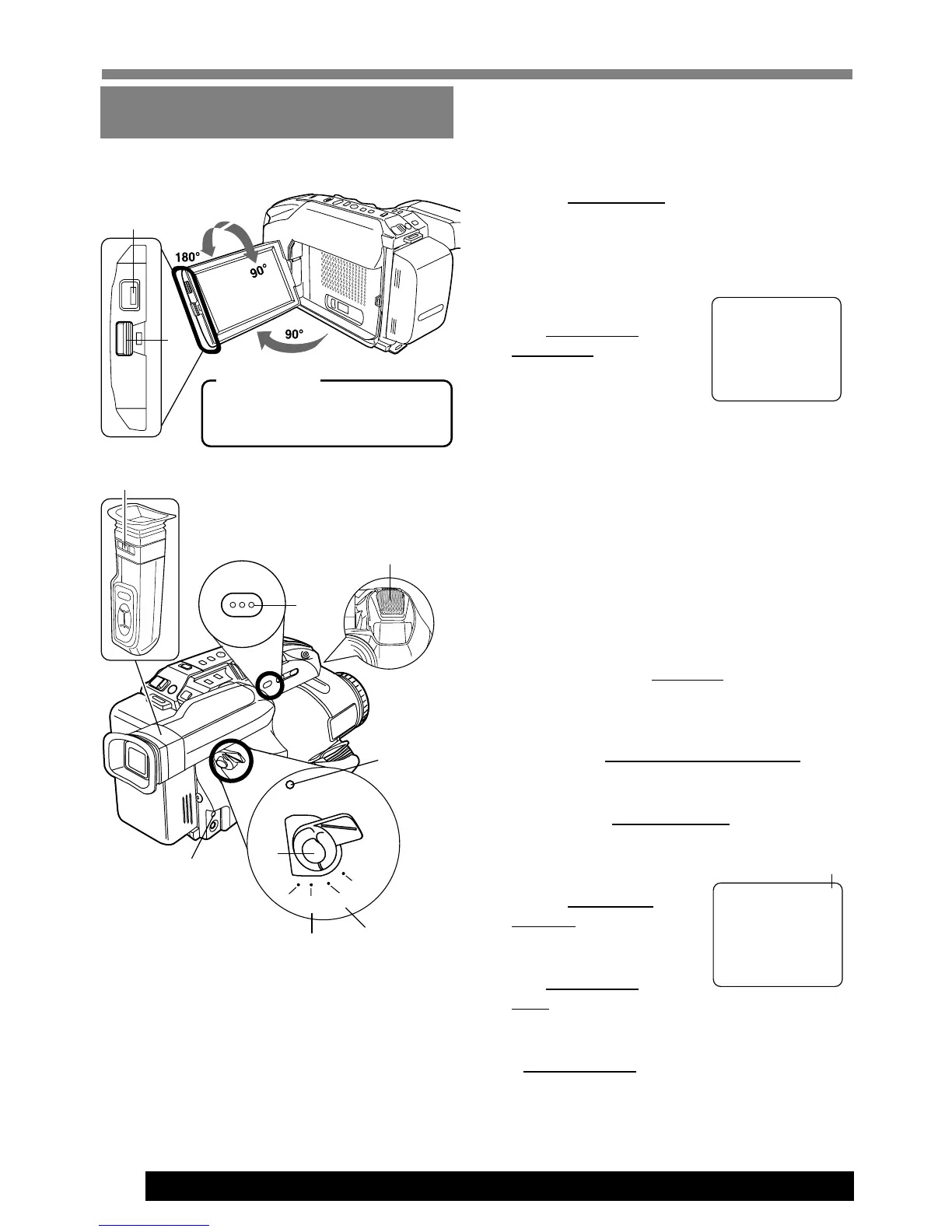 180°

90°

90°