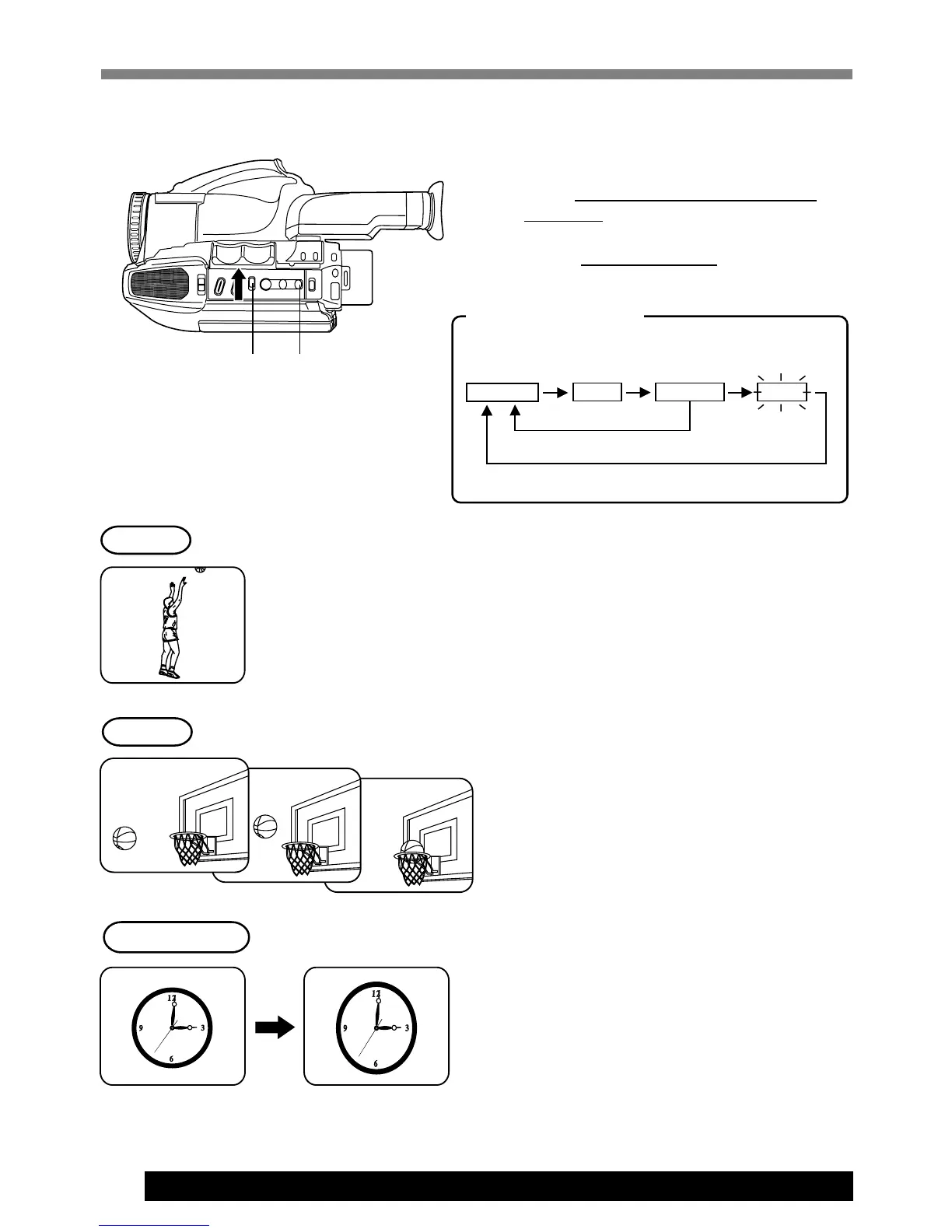 12

9 3

6

12

9 3

6