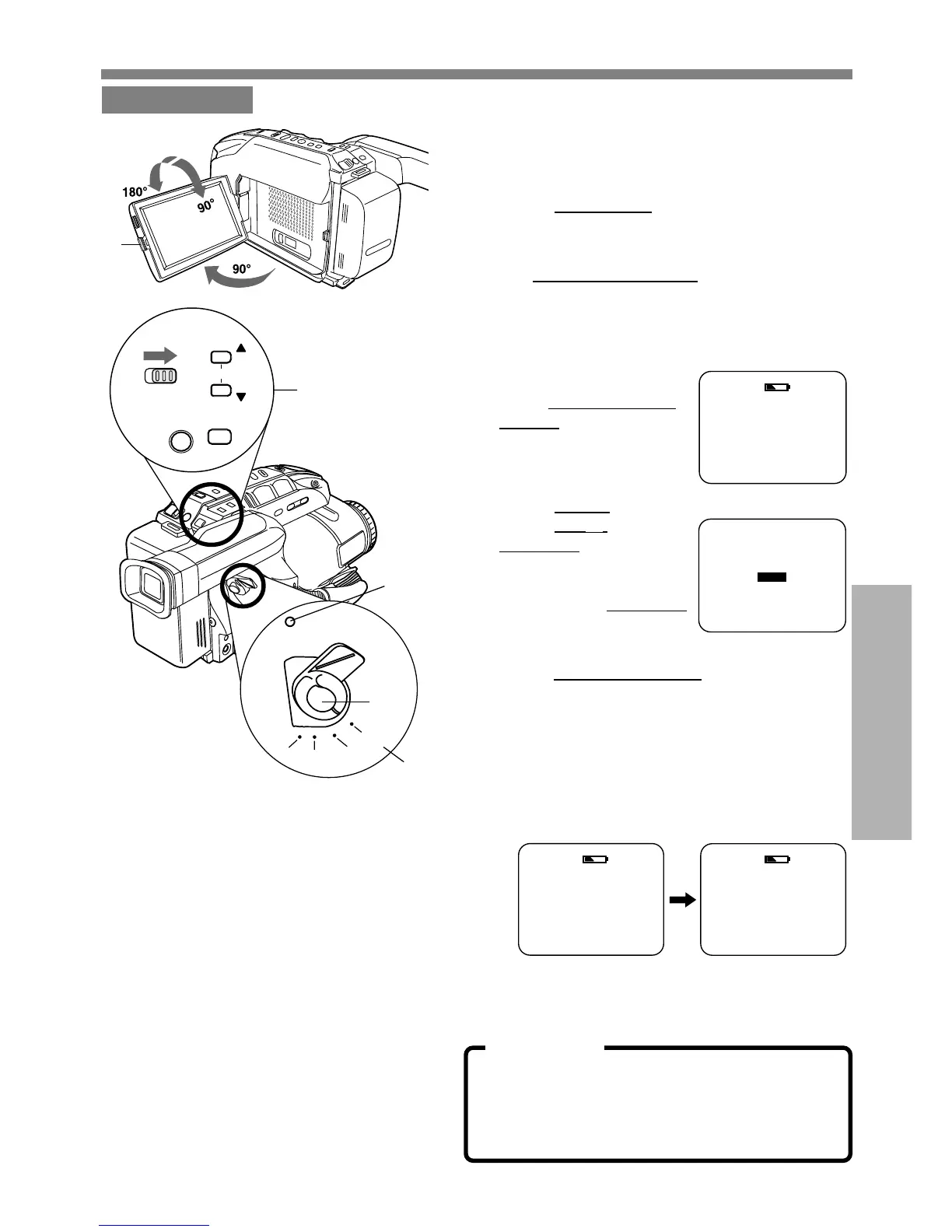 180°

90°

90°