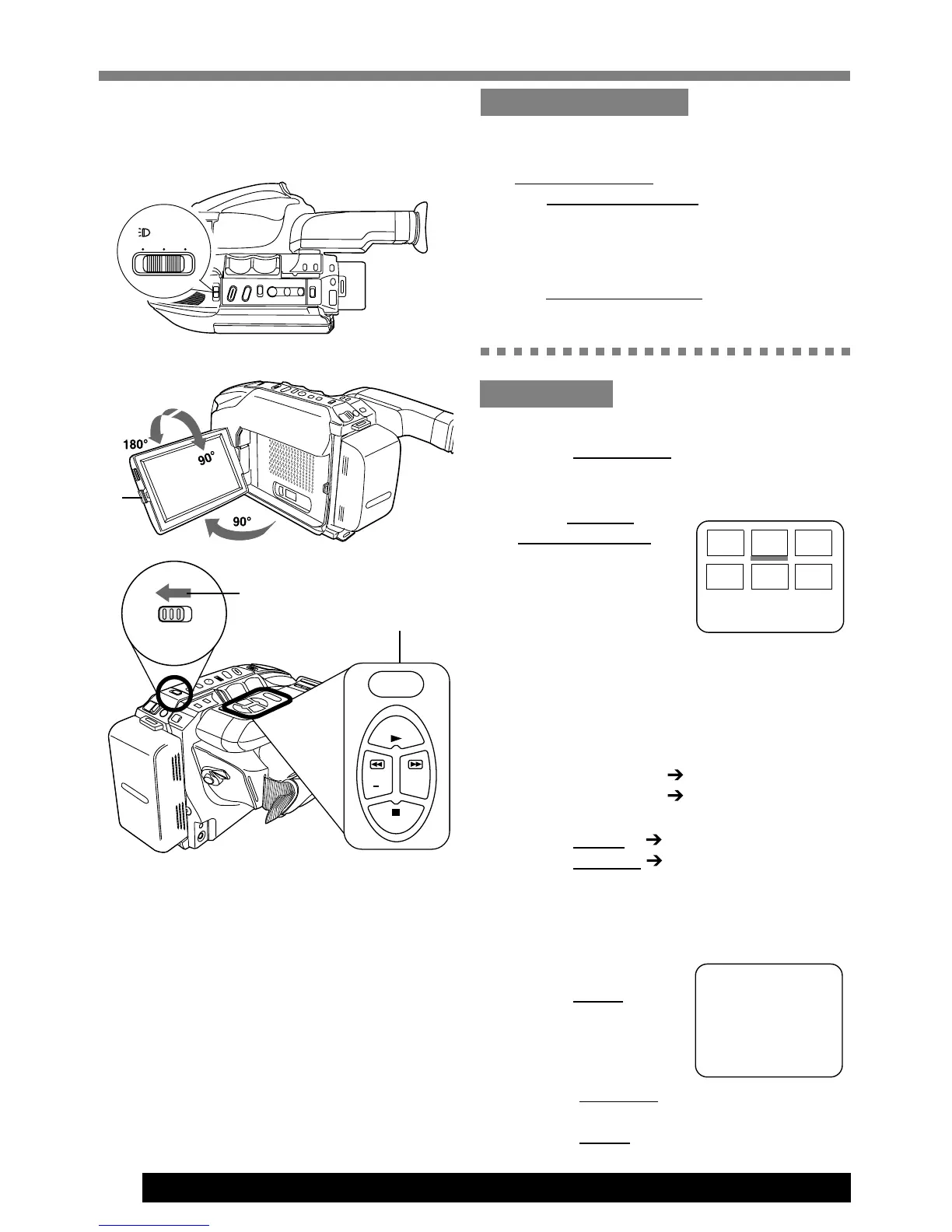 180°

90°

90°