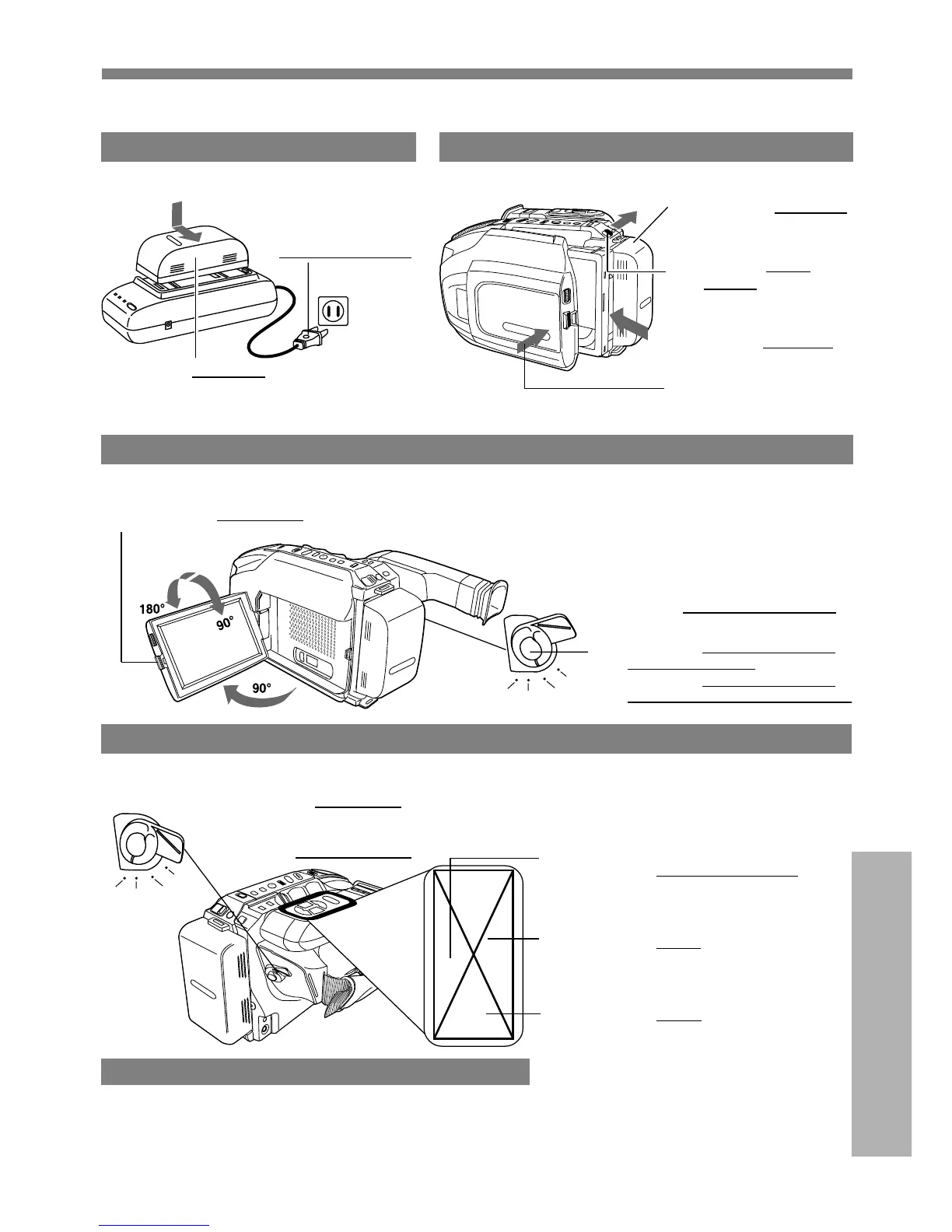 180°

90°

90°