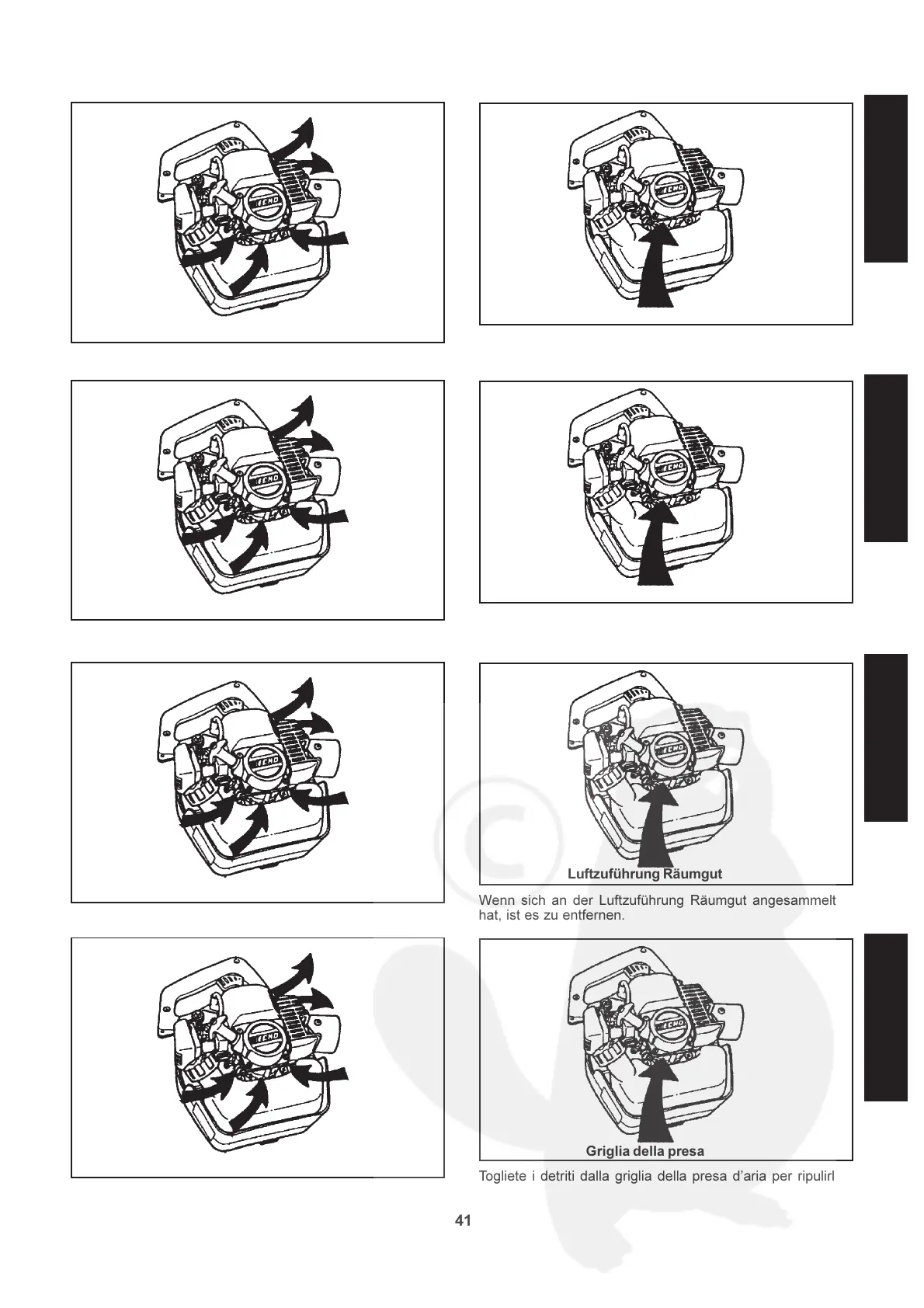 ECHO

ECHO

ECHO

ECHO

ECHO

ECHO

ECHO

Luftzuführung Räumgut

Wenn sich an der Luftzuführung Räumgut angesammelt hat, ist es zu entfernen.

ECHO

ECHO

Griglia della presa

Togliete i detriti dalla griglia della presa d'aria per ripulirl

41