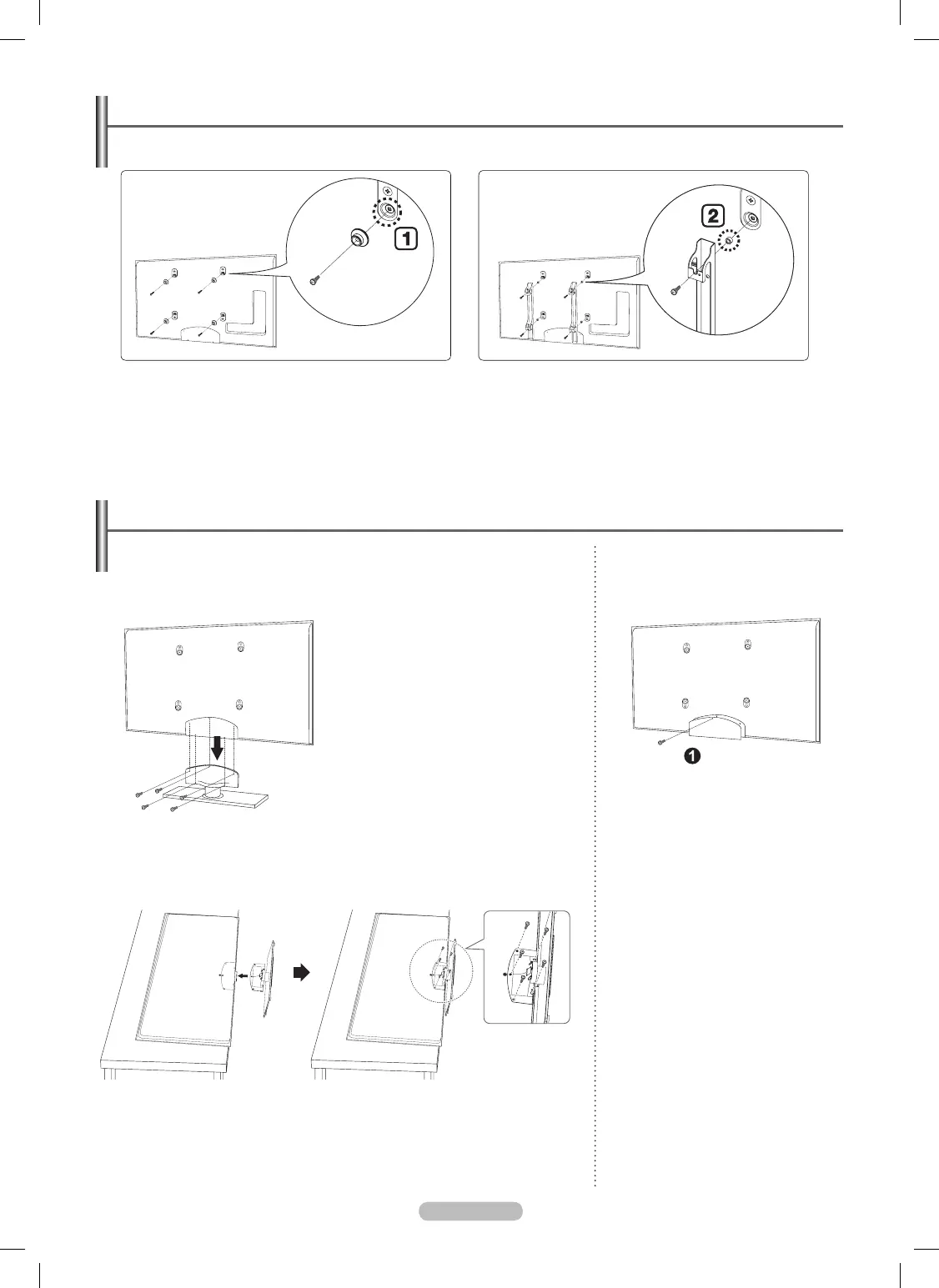 1

2

1