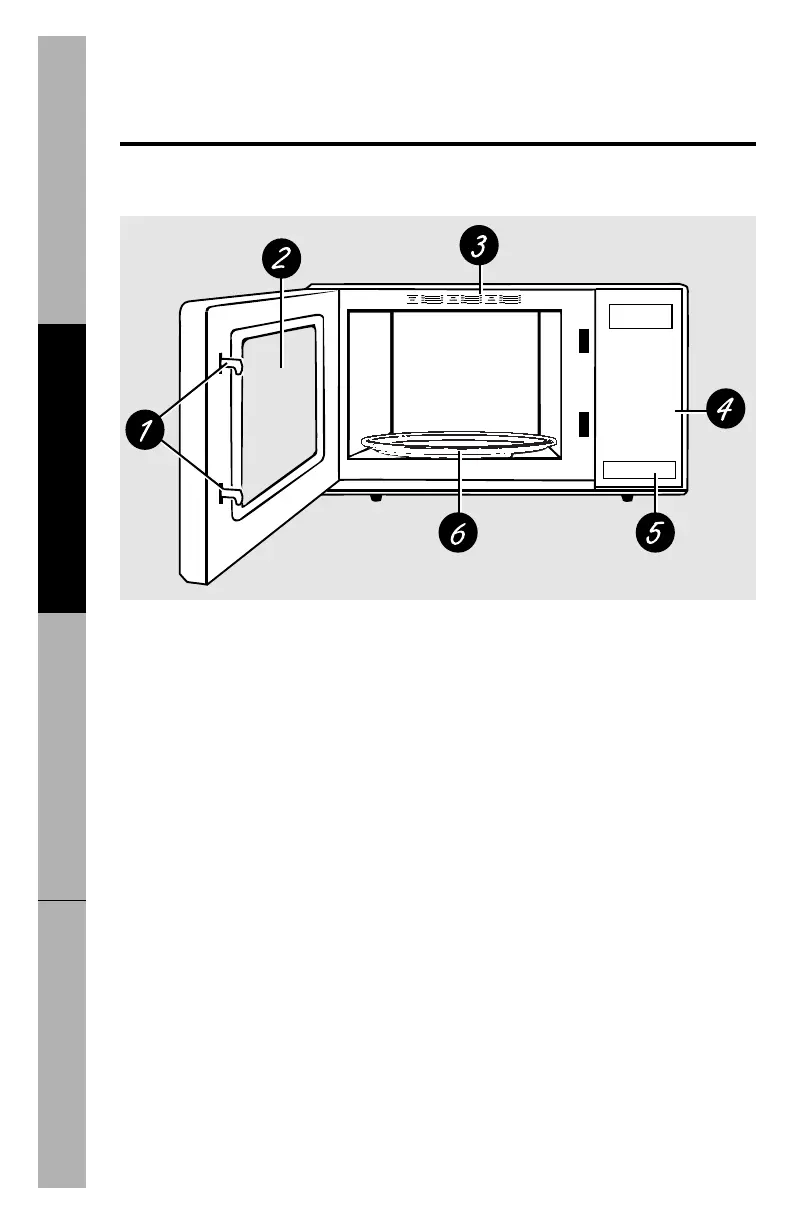 2

3

1

4

6

5