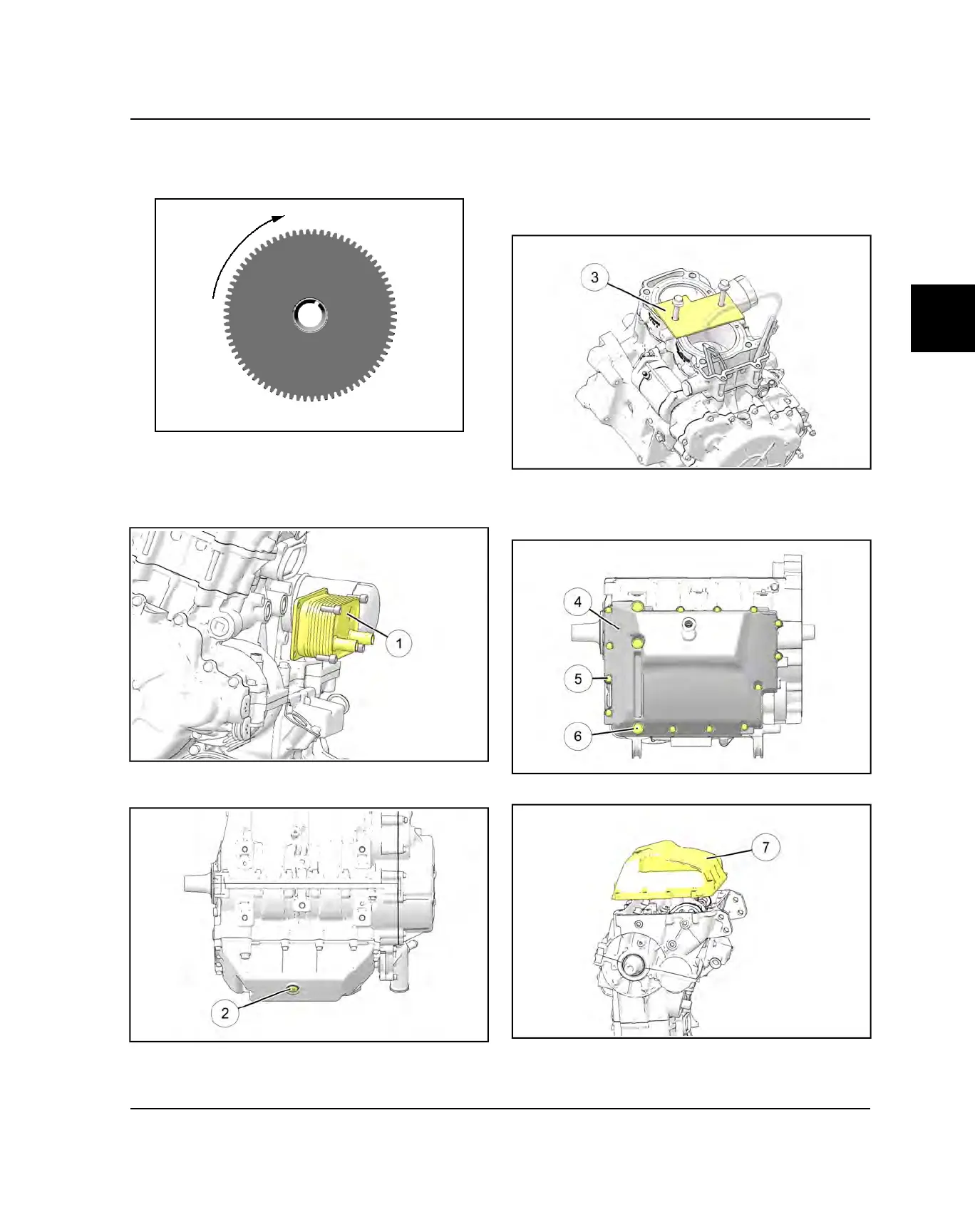 3

1

4

5

6

2

7