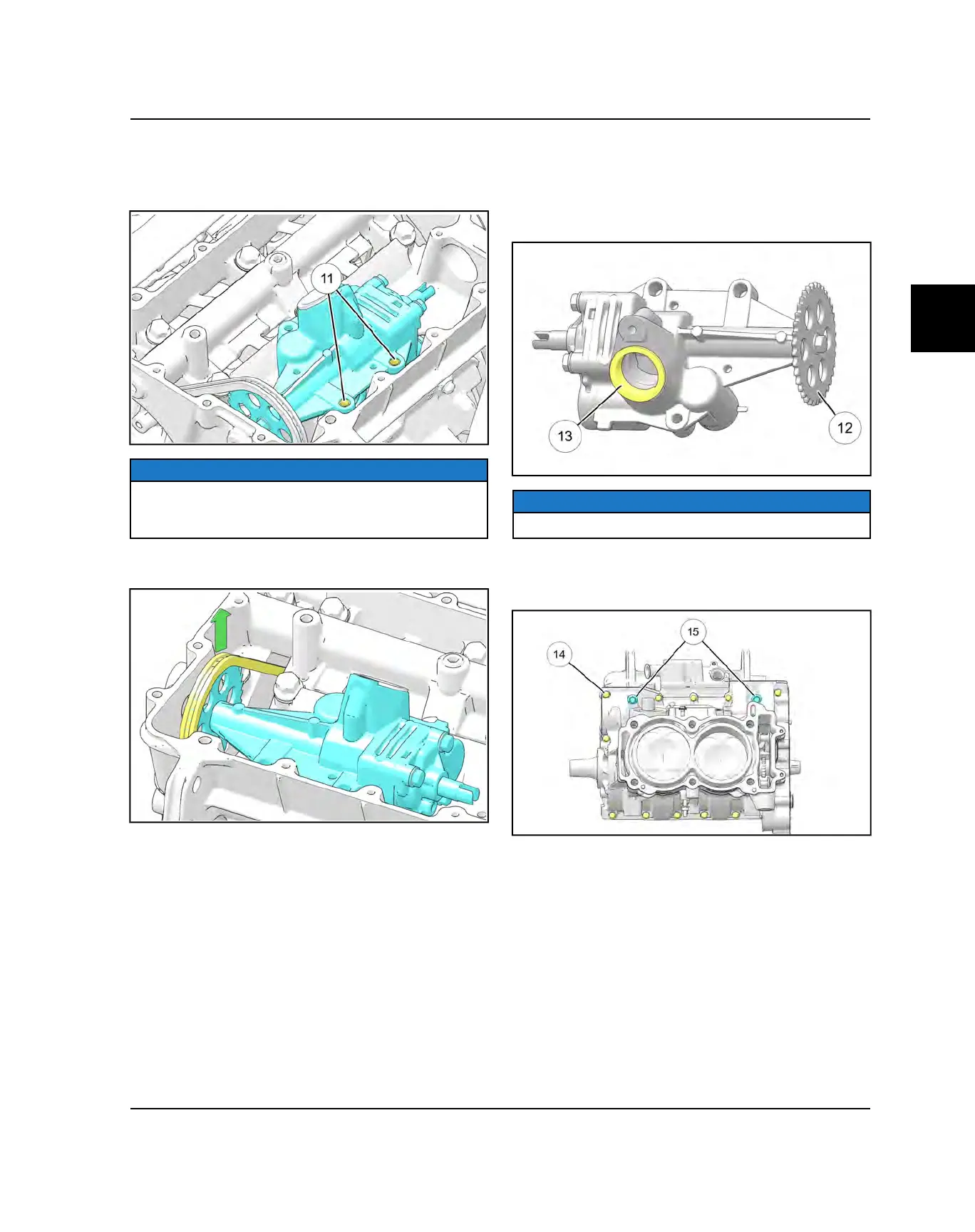 11

13

12

14

15