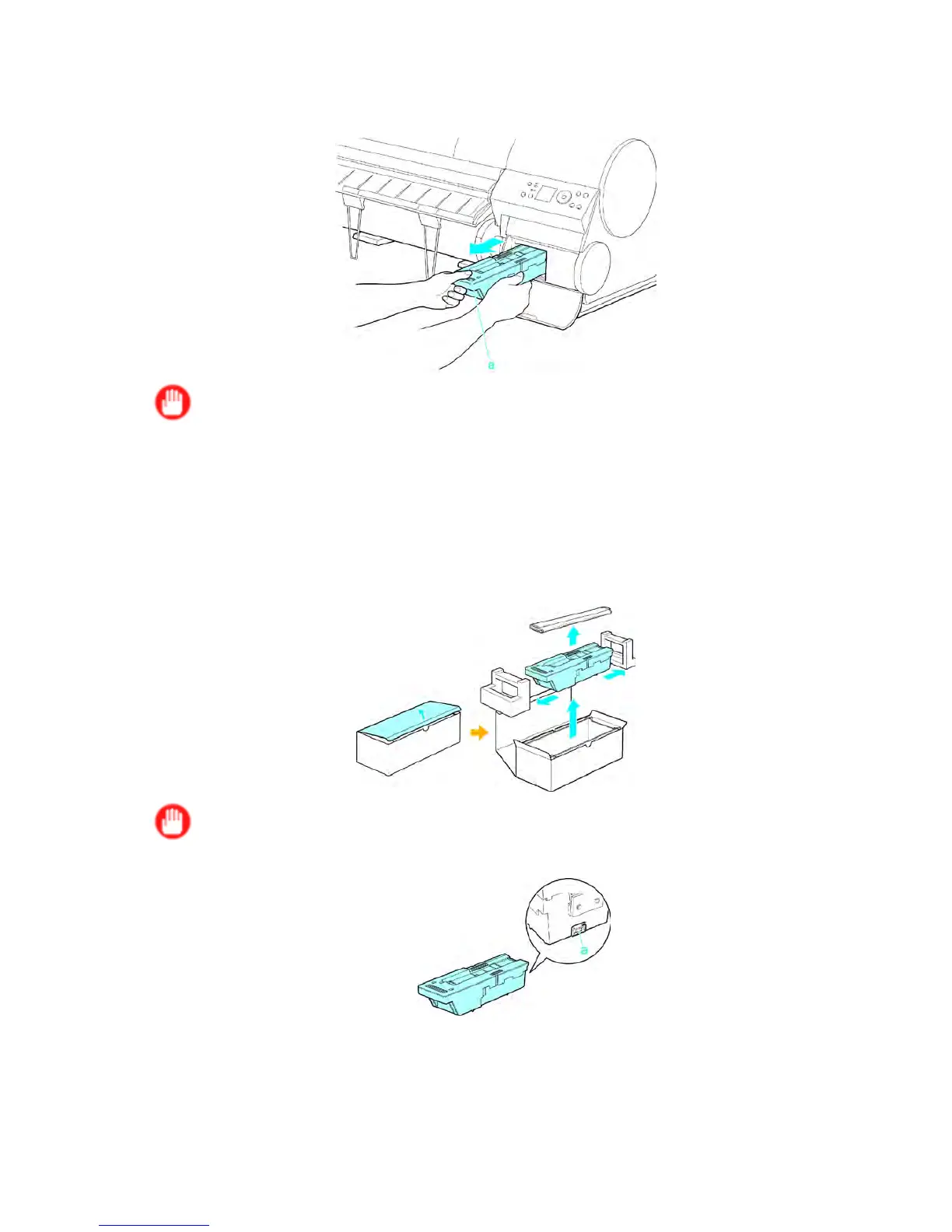 a

a