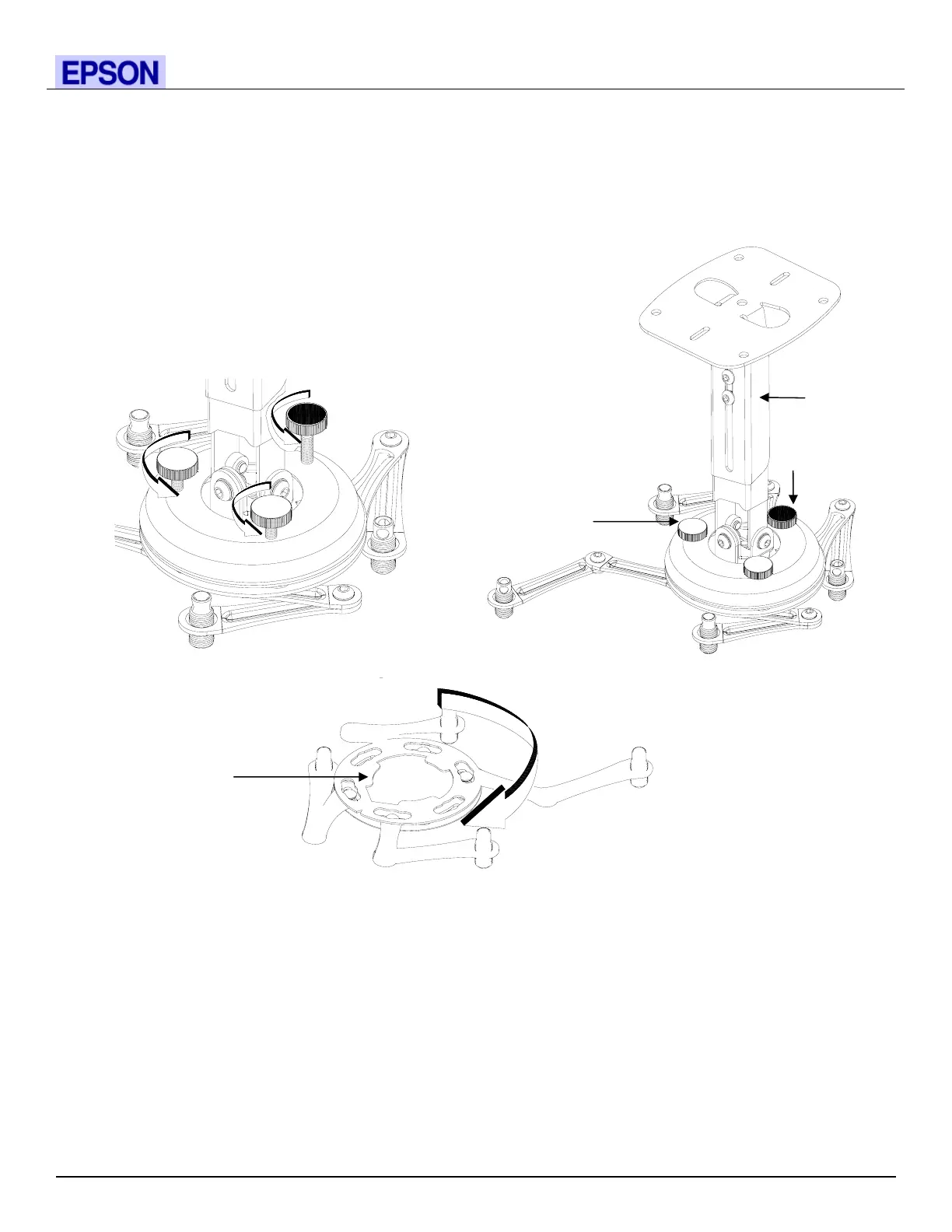 EPSON