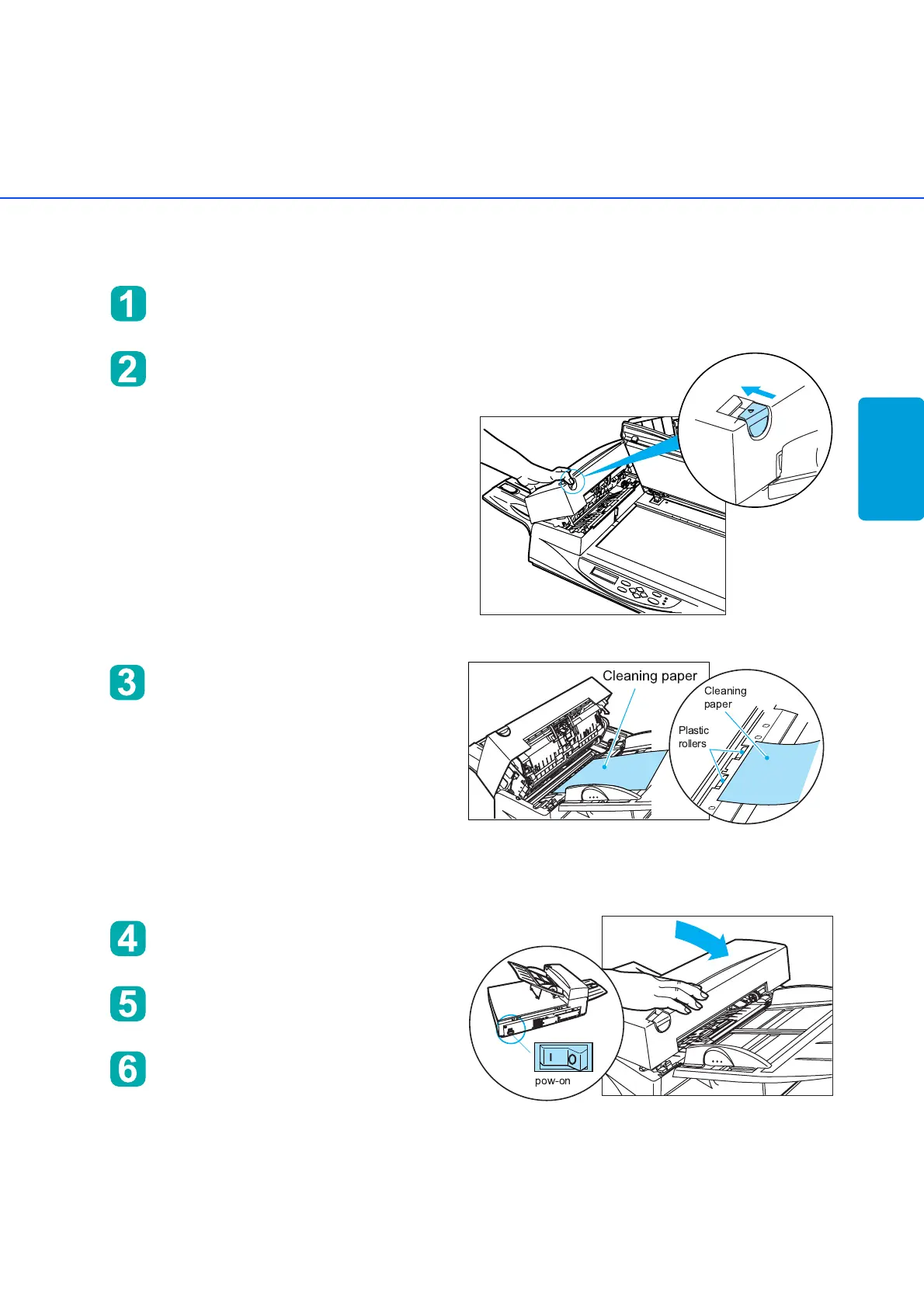 1

2

3

Cleaning paper

Cleaning paper

Plastic rollers

4

5

6

I O

pow-on