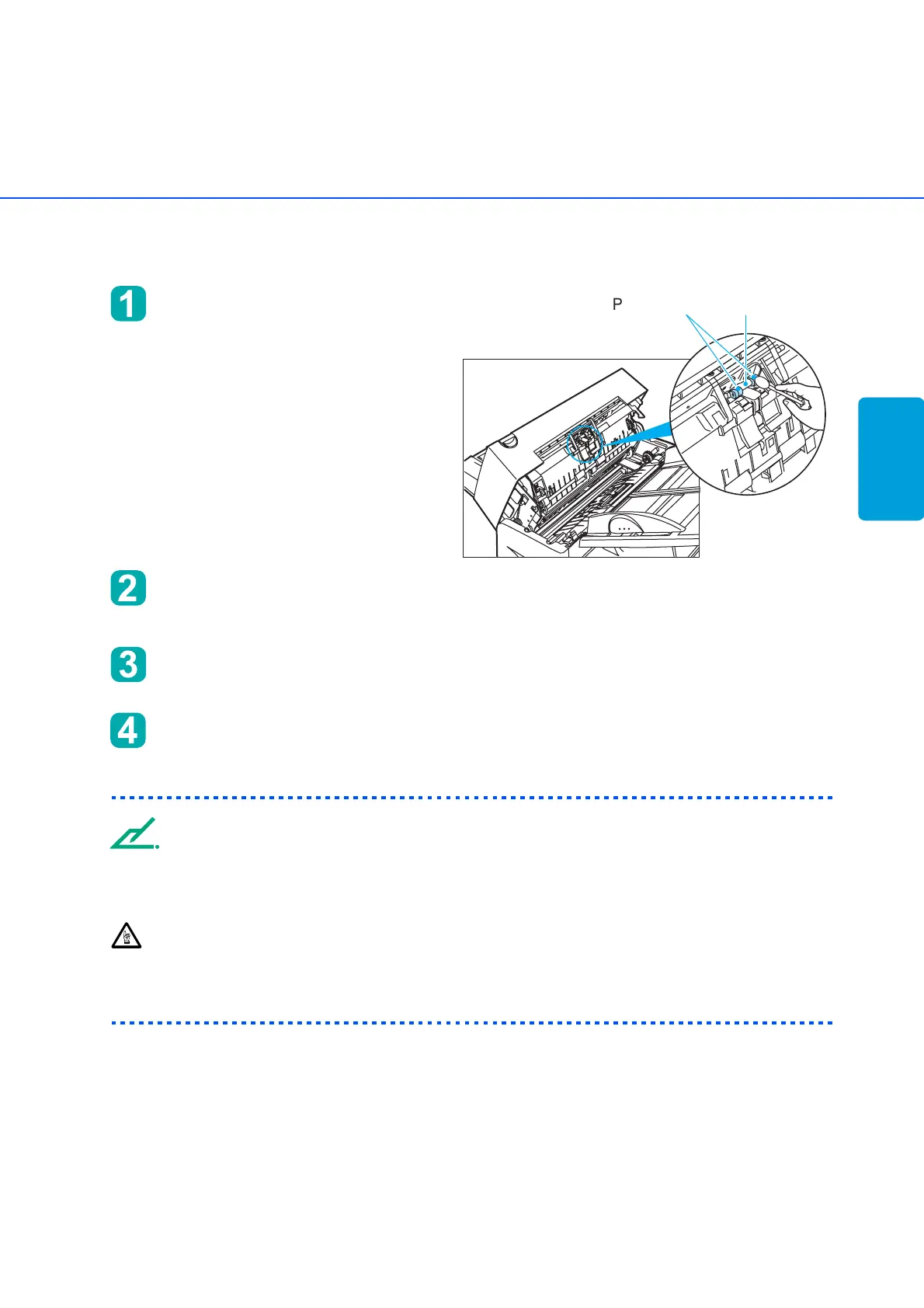 1

P

2

3

4