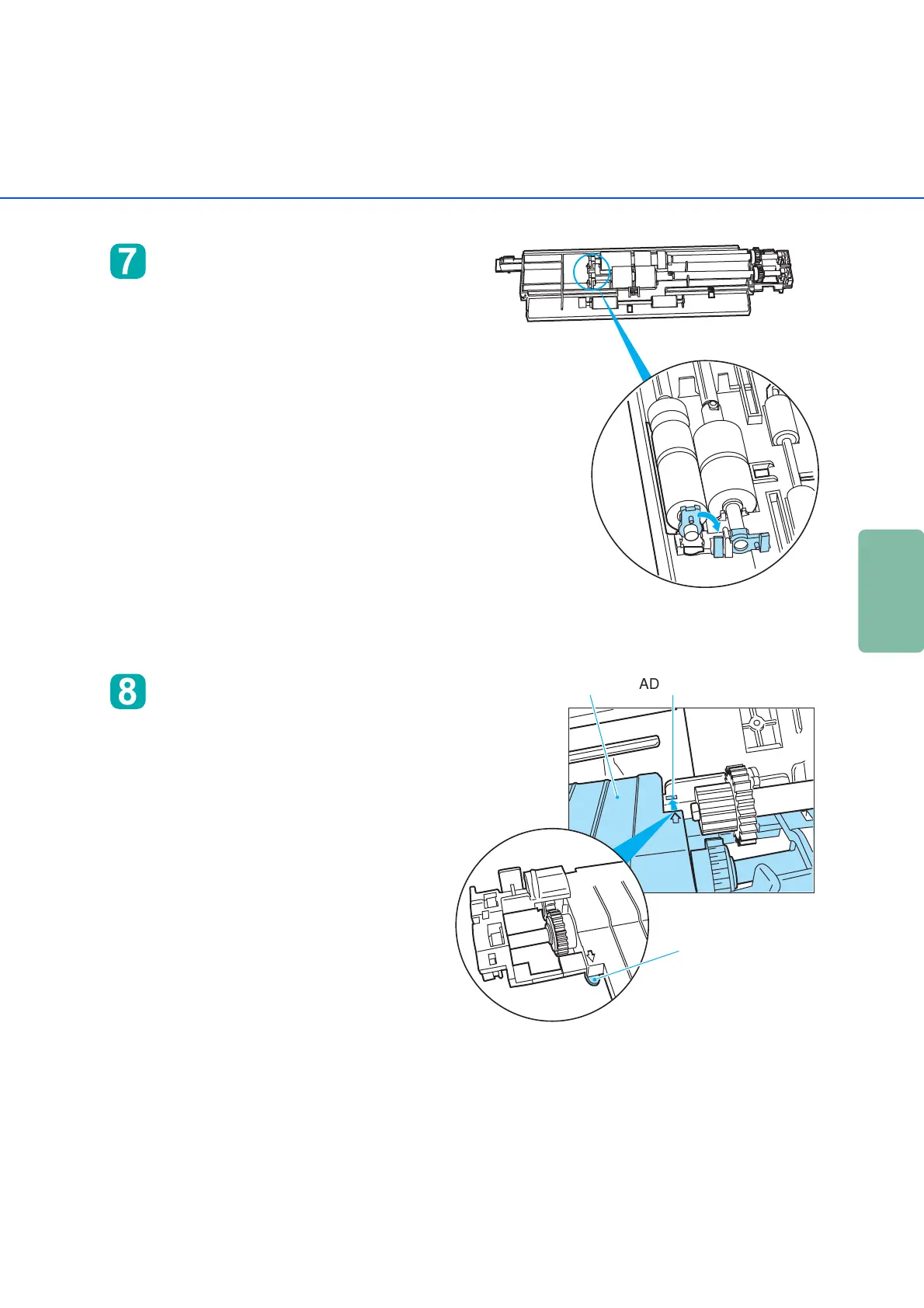 7

8

AD