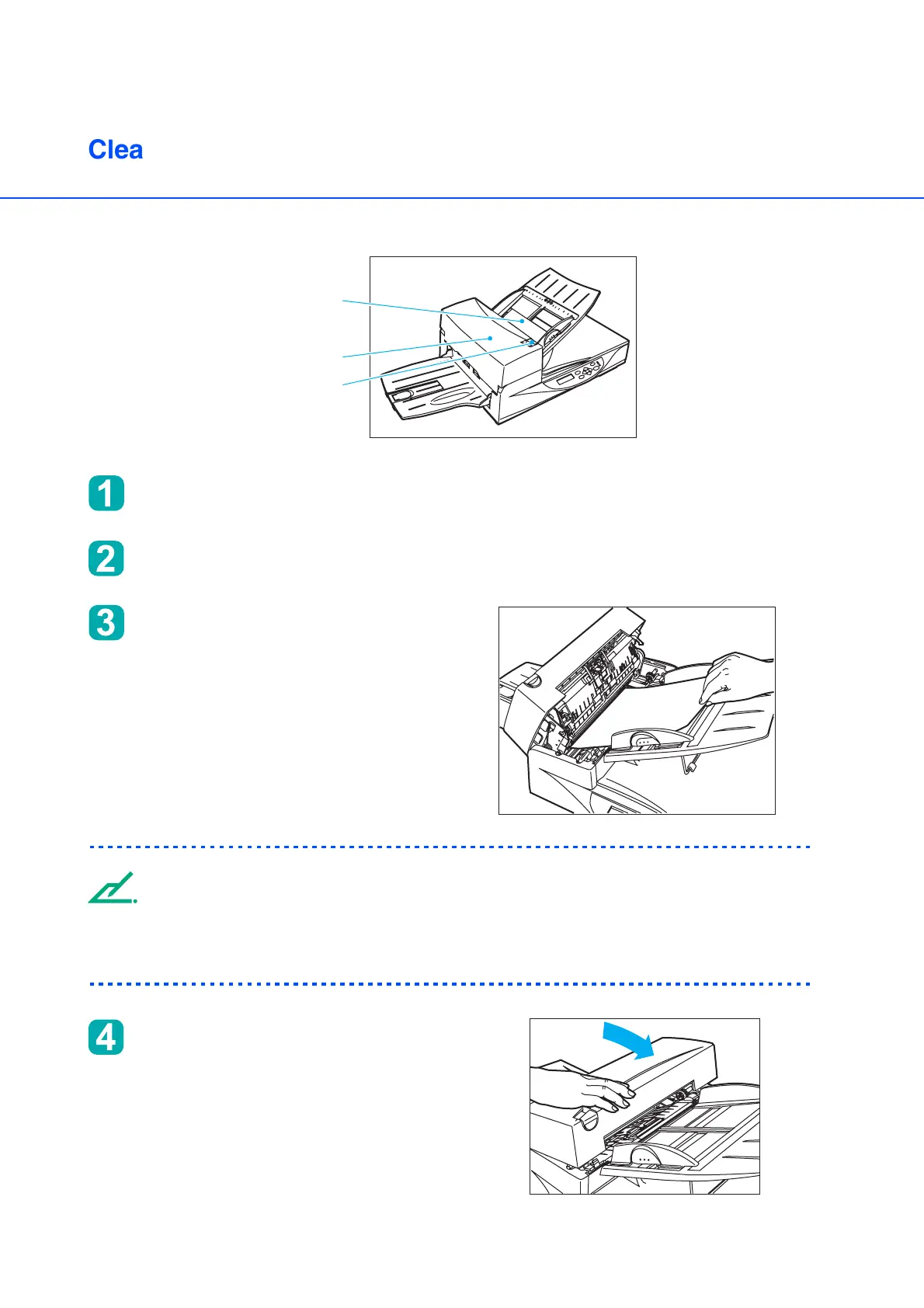 Clea

1

2

3

4