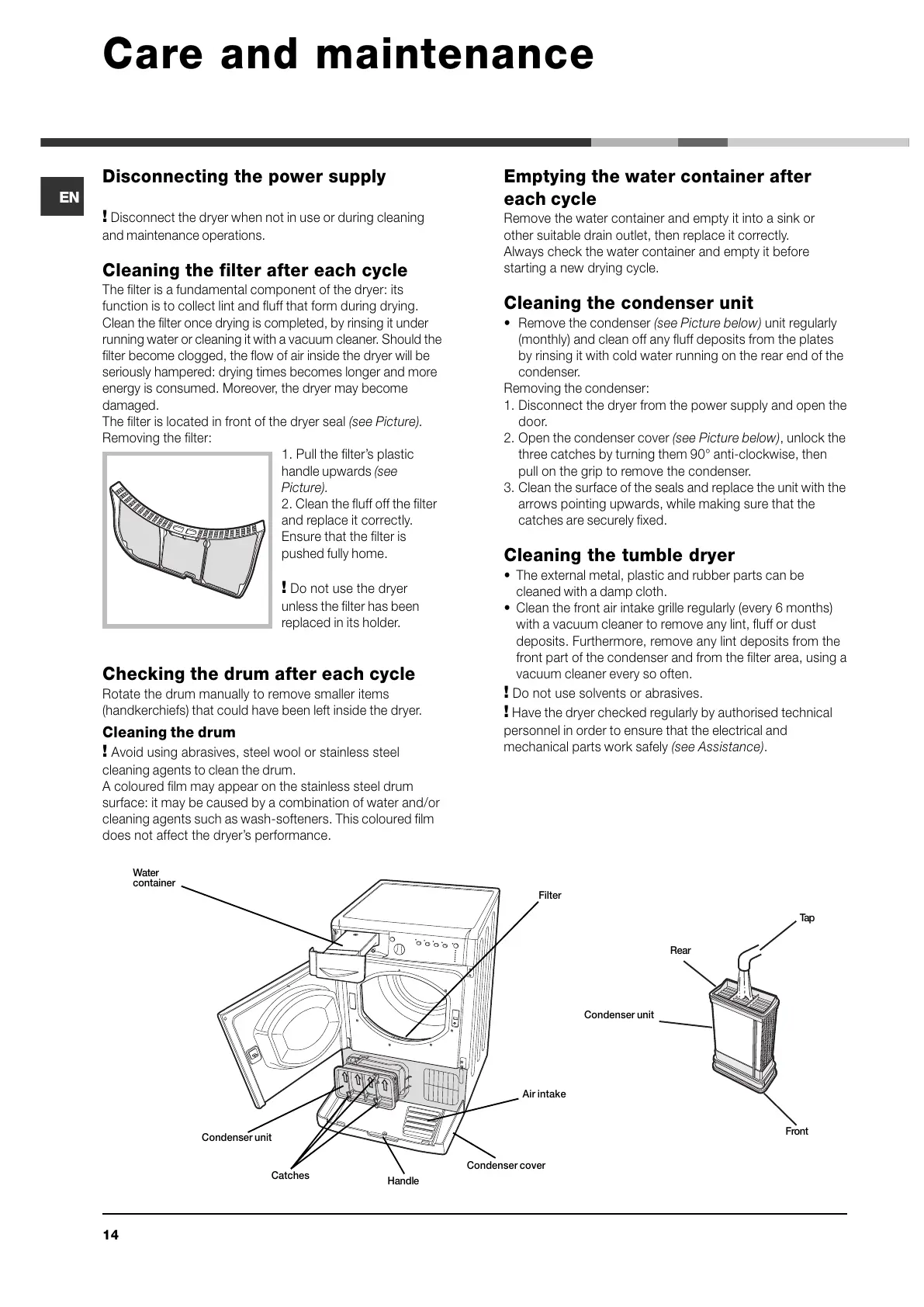 Care and maintenance

EN

Disconnecting the power supply

! Disconnect the dryer when not in use or during cleaning and maintenance operations.

Cleaning the filter after each cycle

The filter is a fundamental component of the dryer: its function is to collect lint and fluff that form during drying. Clean the filter once drying is completed, by rinsing it under running water or cleaning it with a vacuum cleaner. Should the filter become clogged, the flow of air inside the dryer will be seriously hampered: drying times becomes longer and more energy is consumed. Moreover, the dryer may become damaged.
The filter is located in front of the dryer seal (see Picture).
Removing the filter:

1. Pull the filter's plastic handle upwards (see Picture).
2. Clean the fluff off the filter and replace it correctly. Ensure that the filter is pushed fully home.

! Do not use the dryer unless the filter has been replaced in its holder.

Checking the drum after each cycle

Rotate the drum manually to remove smaller items (handkerchiefs) that could have been left inside the dryer.

Cleaning the drum

! Avoid using abrasives, steel wool or stainless steel cleaning agents to clean the drum.
A coloured film may appear on the stainless steel drum surface: it may be caused by a combination of water and/or cleaning agents such as wash-softeners. This coloured film does not affect the dryer's performance.

Emptying the water container after each cycle

Remove the water container and empty it into a sink or other suitable drain outlet, then replace it correctly.
Always check the water container and empty it before starting a new drying cycle.

Cleaning the condenser unit

• Remove the condenser (see Picture below) unit regularly (monthly) and clean off any fluff deposits from the plates by rinsing it with cold water running on the rear end of the condenser.
Removing the condenser:
1. Disconnect the dryer from the power supply and open the door.
2. Open the condenser cover (see Picture below), unlock the three catches by turning them 90° anti-clockwise, then pull on the grip to remove the condenser.
3. Clean the surface of the seals and replace the unit with the arrows pointing upwards, while making sure that the catches are securely fixed.

Cleaning the tumble dryer

• The external metal, plastic and rubber parts can be cleaned with a damp cloth.
• Clean the front air intake grille regularly (every 6 months) with a vacuum cleaner to remove any lint, fluff or dust deposits. Furthermore, remove any lint deposits from the front part of the condenser and from the filter area, using a vacuum cleaner every so often.
! Do not use solvents or abrasives.
! Have the dryer checked regularly by authorised technical personnel in order to ensure that the electrical and mechanical parts work safely (see Assistance).

Water container
Filter
Air intake
Condenser unit
Catches
Handle
Condenser cover
Tap
Rear
Condenser unit
Front

14