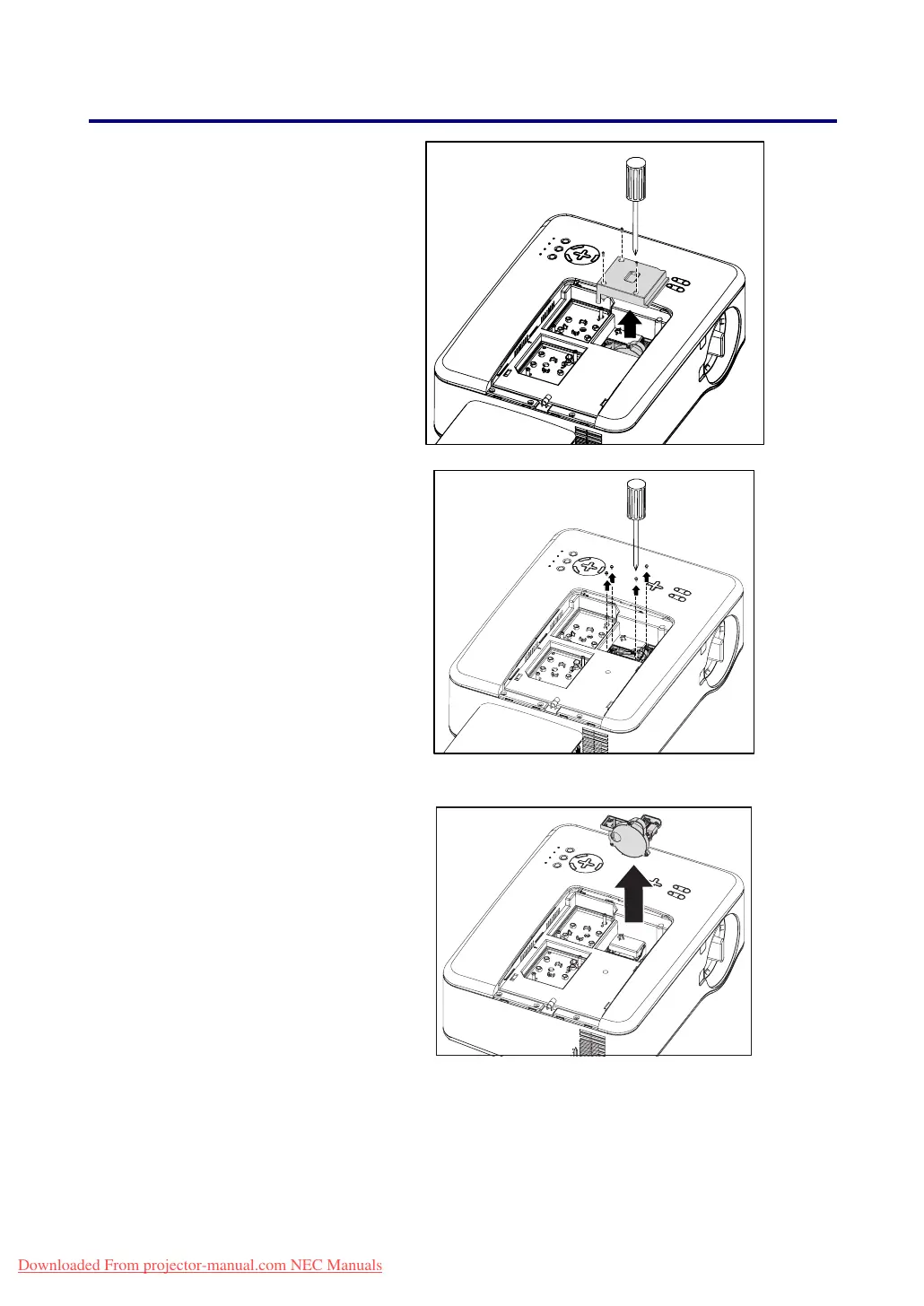 Downloaded From projector-manual.com NEC Manuals