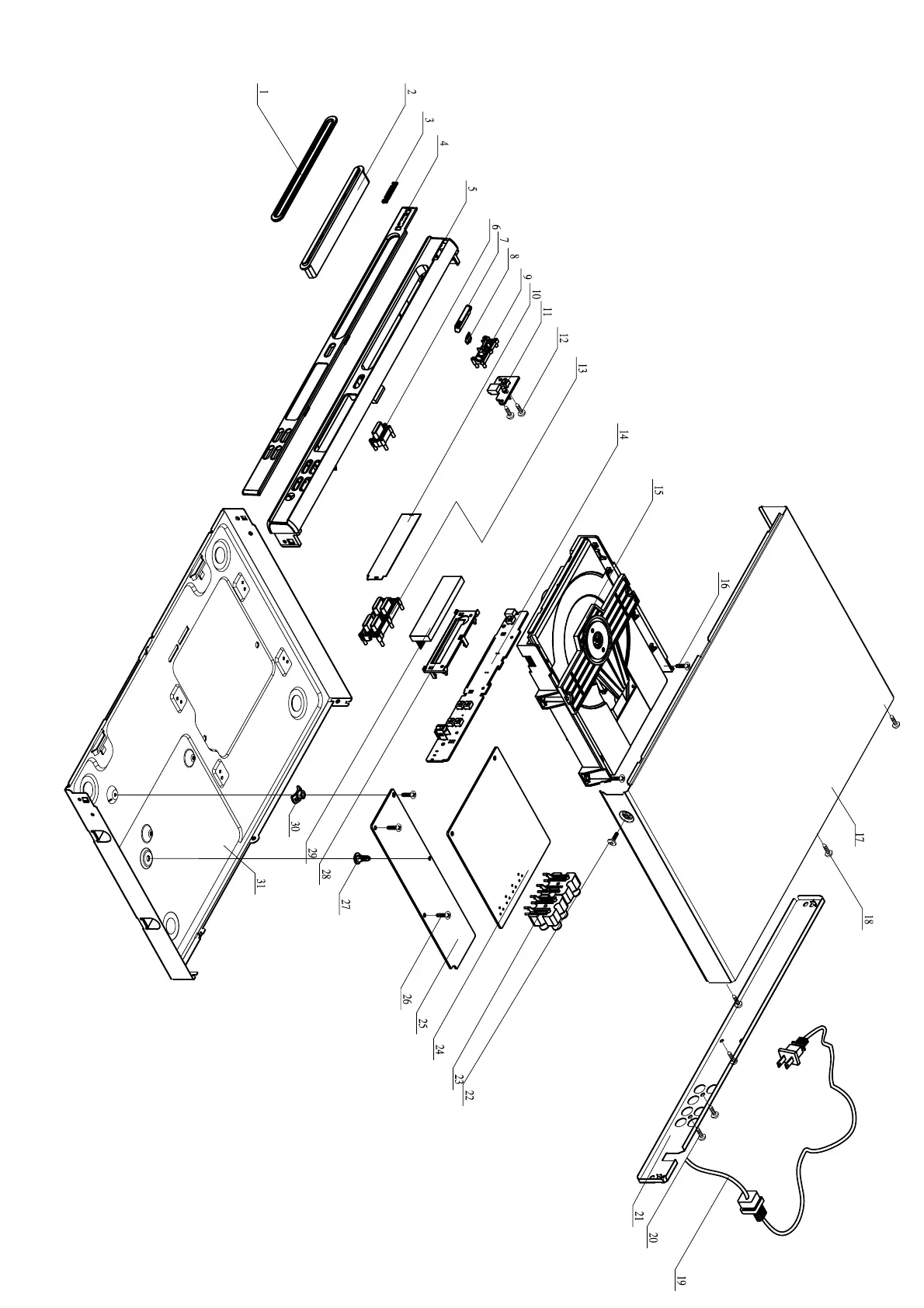 1
2
3
4
5
6
7
8
9
10
11
12
13
14
15
16
17
18
19
20
21
22
23
24
25
26
27
28
29
30
31