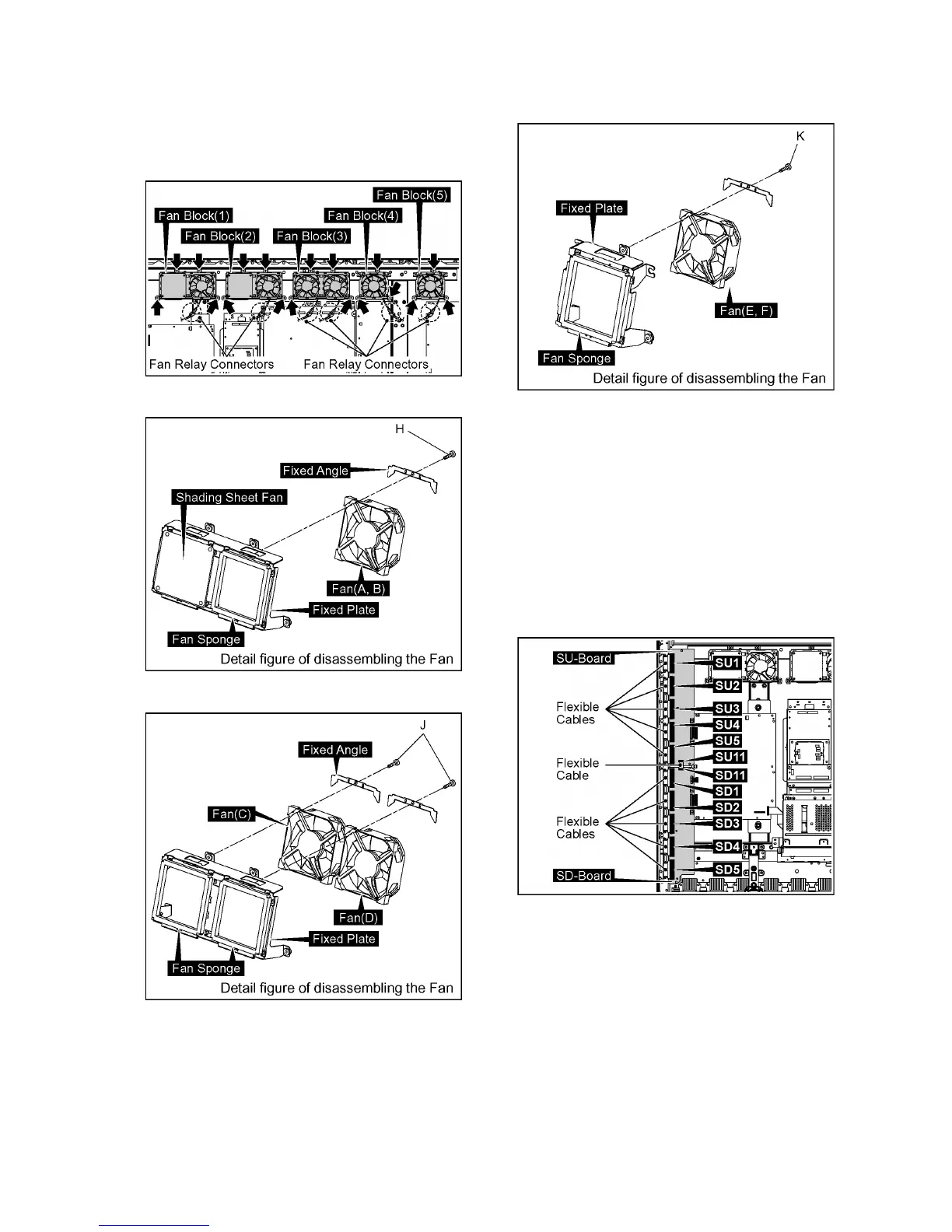 Fan Block(5)
Fan Block(1)
Fan Block(4)
Fan Block(2)
Fan Block(3)
Fan Relay Connectors
Fan Relay Connectors

H
Fixed Angle
Shading Sheet Fan
Fan(A, B)
Fixed Plate
Fan Sponge
Detail figure of disassembling the Fan

J
Fixed Angle
Fan(C)
Fan(D)
Fixed Plate
Fan Sponge
Detail figure of disassembling the Fan

K
Fixed Plate
Fan(E, F)
Fan Sponge
Detail figure of disassembling the Fan

SU-Board
SU1
SU2
Flexible Cables
SU3
SU4
SU5
Flexible Cable
SU11
SD11
SD1
SD2
Flexible Cables
SD3
SD4
SD5
SD-Board