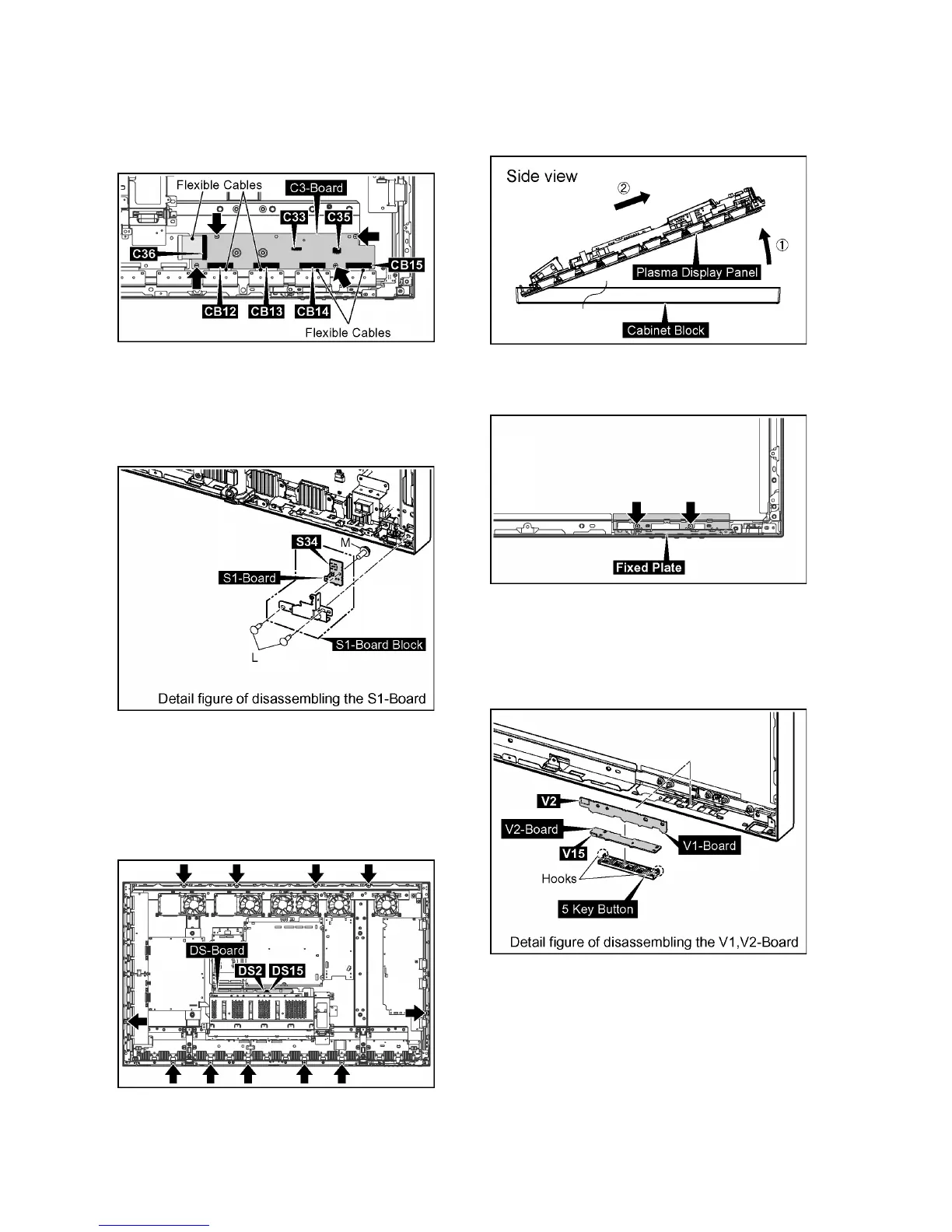 Flexible Cables
C3-Board
C33
C35
C36
CB15
CB12
CB13
CB14
Flexible Cables

S34
M
S1-Board
S1-Board Block
L
Detail figure of disassembling the S1-Board

DS-Board
DS2
DS15

Side view
②
①
Plasma Display Panel
Cabinet Block

Fixed Plate

V2
V2-Board
V1-Board
V15
Hooks
5 Key Button
Detail figure of disassembling the V1,V2-Board