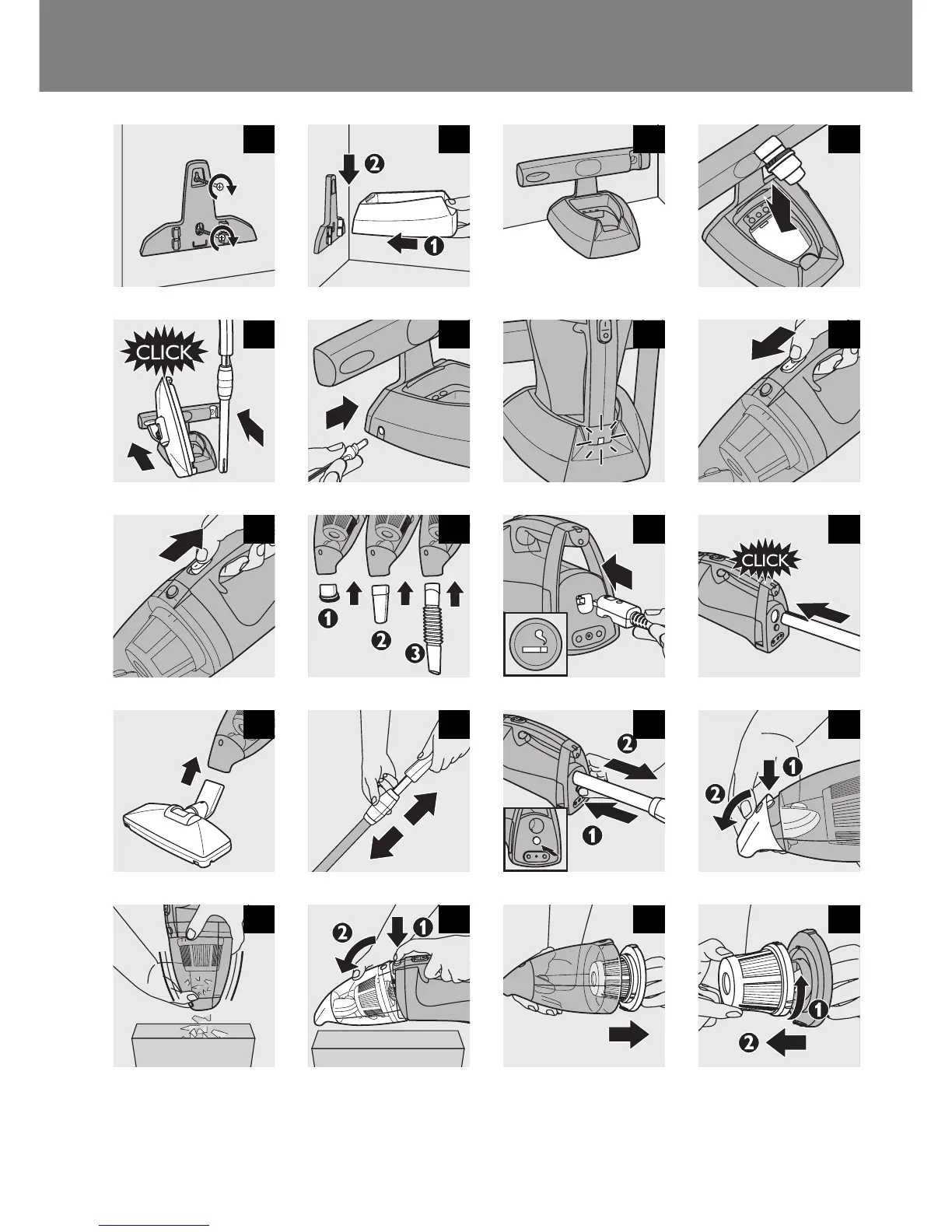 2
1
CLICK
1
2
3
CLICK
2
1
1
2
2
1
1
2