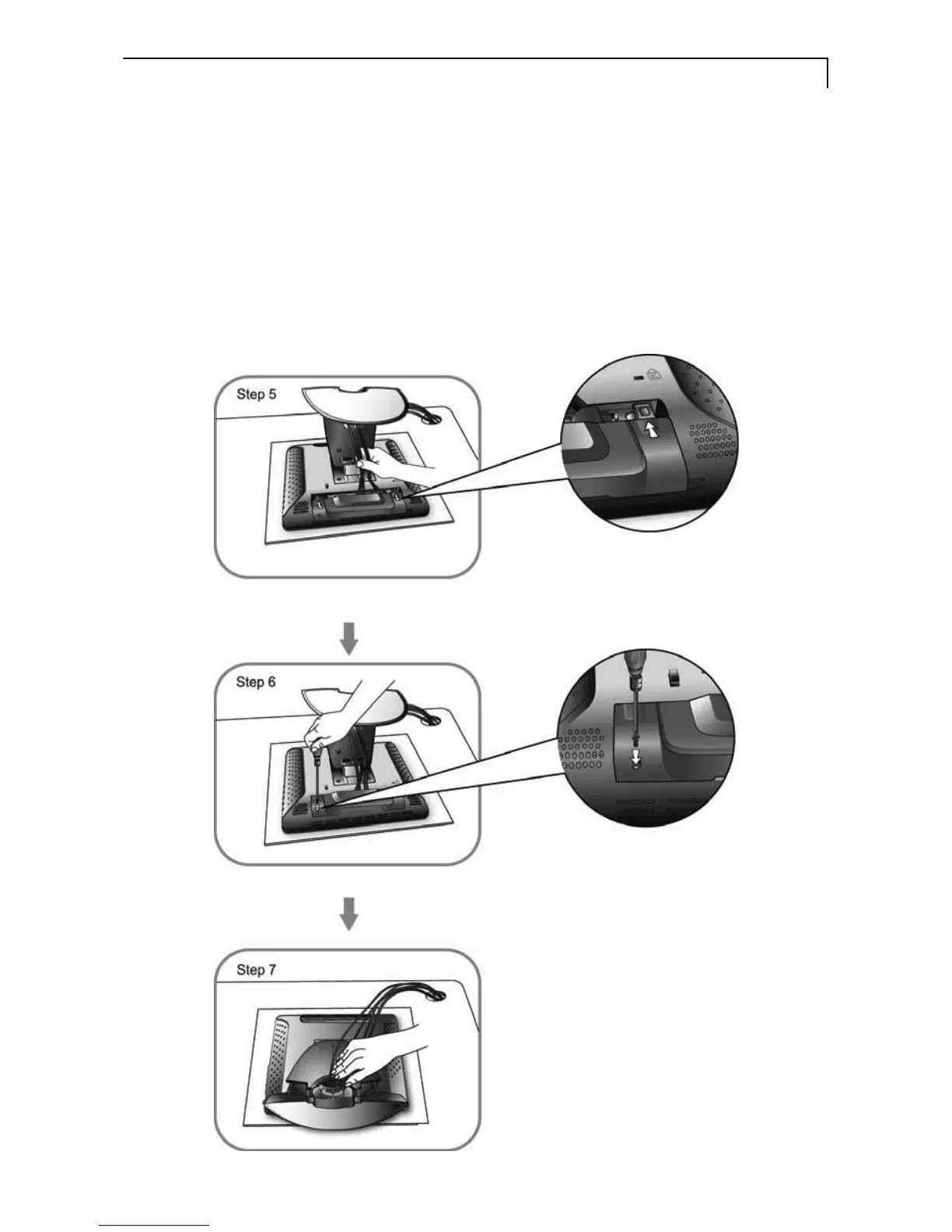 Step 5

Step 6

Step 7