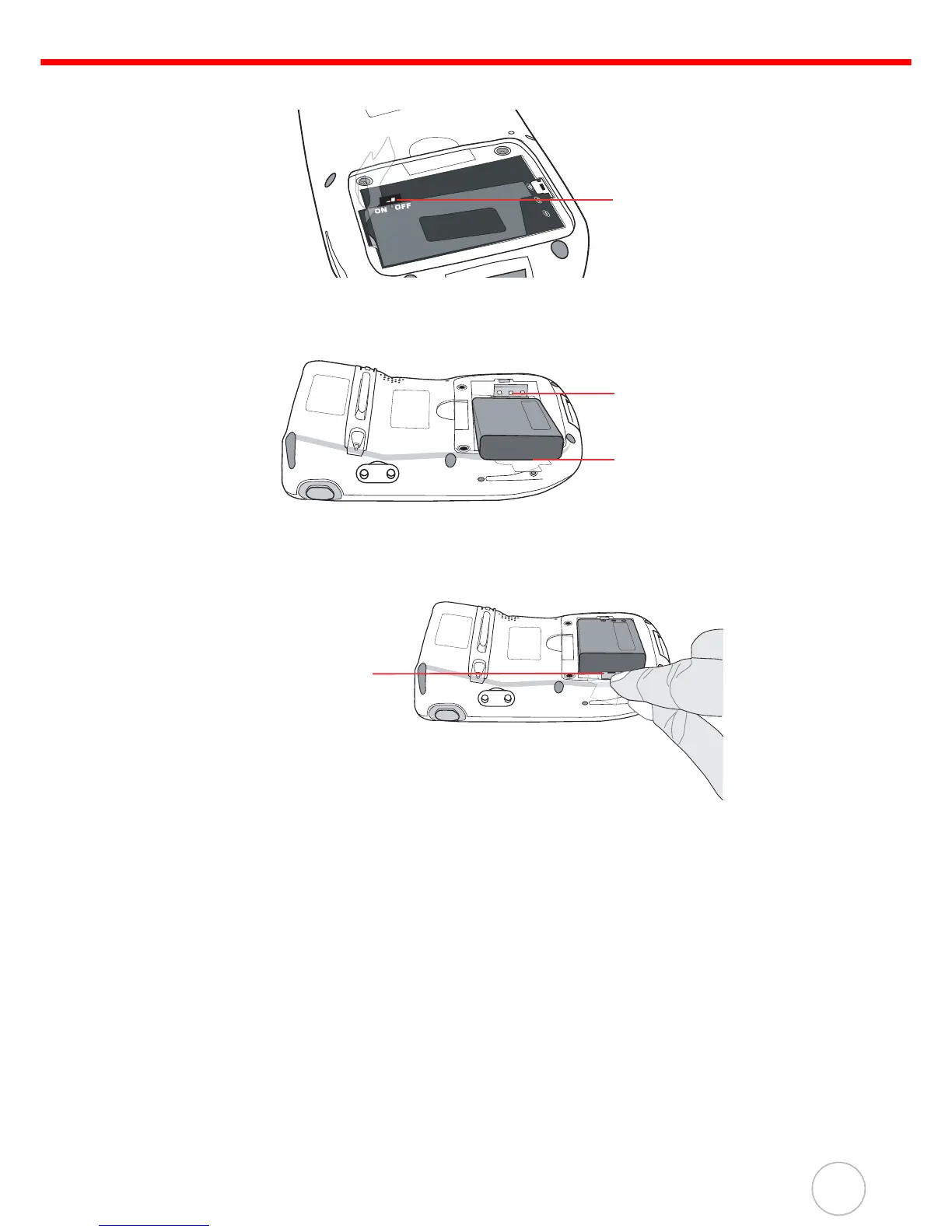 ON OFF